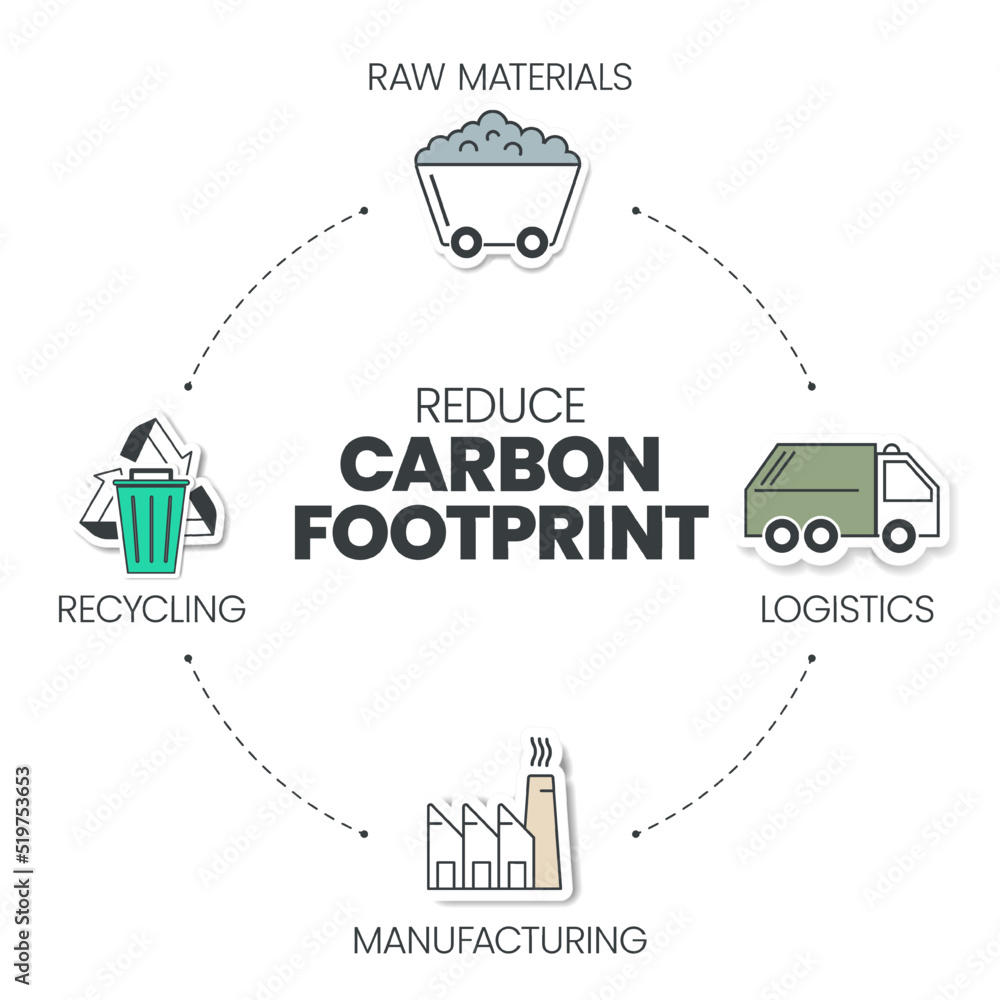 RAW MATERIALS

REDUCE
CARBON
FOOTPRINT

RECYCLING

LOGISTICS

MANUFACTURING

Adobe Stock | #519753653