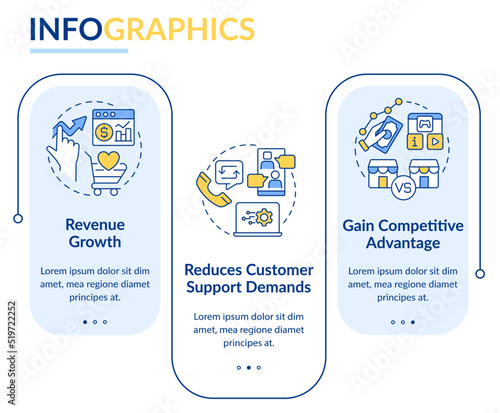 INFOGRAPHICS

Revenue Growth

Lorem ipsum dolor sit dim amet, mea regione diamet principes at.

Reduces Customer Support Demands

Lorem ipsum dolor sit dim amet, mea regione diamet principes at.

VS

Gain Competitive Advantage

Lorem ipsum dolor sit dim amet, mea regione diamet principes at.

Adobe Stock | #519722252