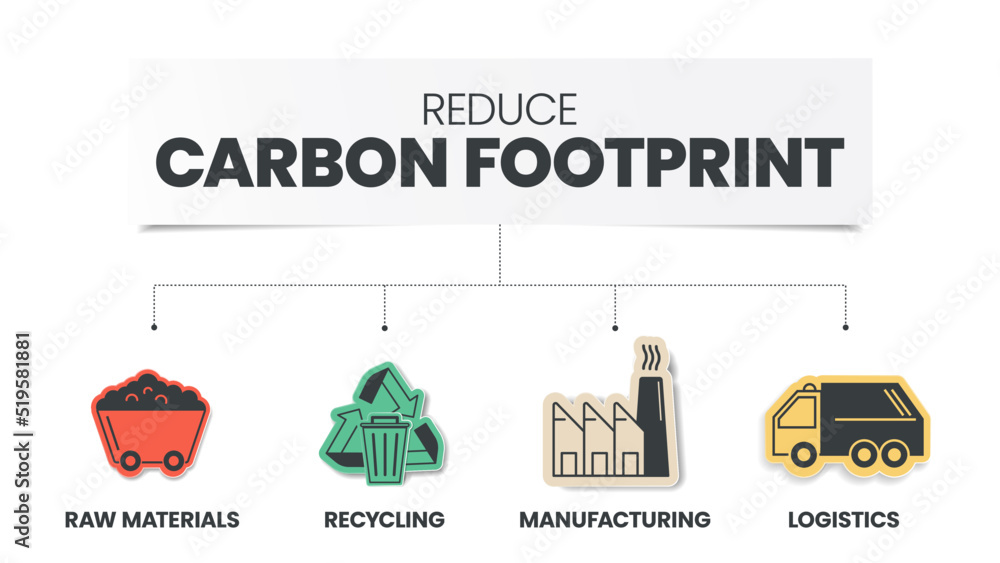 REDUCE
CARBON FOOTPRINT

RAW MATERIALS
RECYCLING
MANUFACTURING
LOGISTICS

Adobe Stock | #519581881