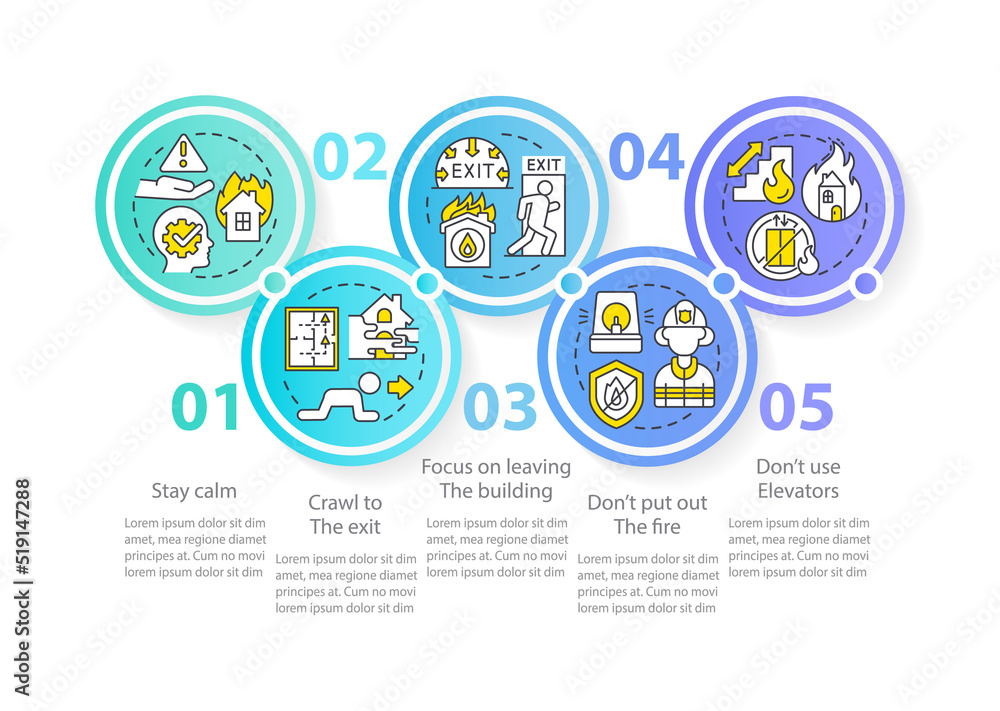 02

EXIT

EXIT

04

01

03

05

Stay calm

Lorem ipsum dolor sit dim amet, mea regione diamet principes at. Cum no movi lorem ipsum dolor sit dim

Crawl to The exit

Lorem ipsum dolor sit dim amet, mea regione diamet principes at. Cum no movi lorem ipsum dolor sit dim

Focus on leaving The building

Lorem ipsum dolor sit dim amet, mea regione diamet principes at. Cum no movi lorem ipsum dolor sit dim

Don't put out The fire

Lorem ipsum dolor sit dim amet, mea regione diamet principes at. Cum no movi lorem ipsum dolor sit dim

Don't use Elevators

Lorem ipsum dolor sit dim amet, mea regione diamet principes at. Cum no movi lorem ipsum dolor sit dim

Adobe Stock | #519147288