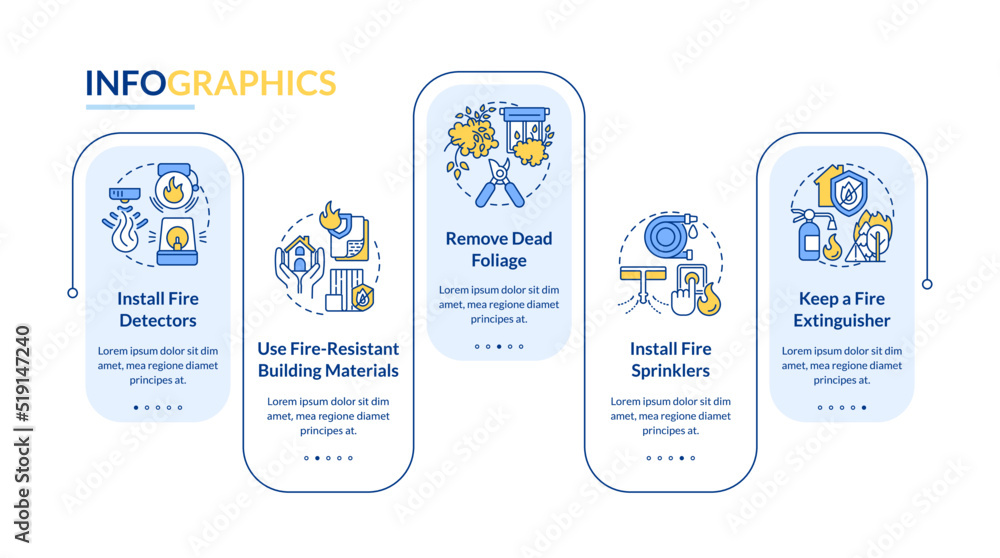 INFOGRAPHICS

Install Fire Detectors

Lorem ipsum dolor sit dim amet, mea regione diamet principes at.

Use Fire-Resistant Building Materials

Lorem ipsum dolor sit dim amet, mea regione diamet principes at.

Remove Dead Foliage

Lorem ipsum dolor sit dim amet, mea regione diamet principes at.

Install Fire Sprinklers

Lorem ipsum dolor sit dim amet, mea regione diamet principes at.

Keep a Fire Extinguisher

Lorem ipsum dolor sit dim amet, mea regione diamet principes at.

Adobe Stock | #519147240