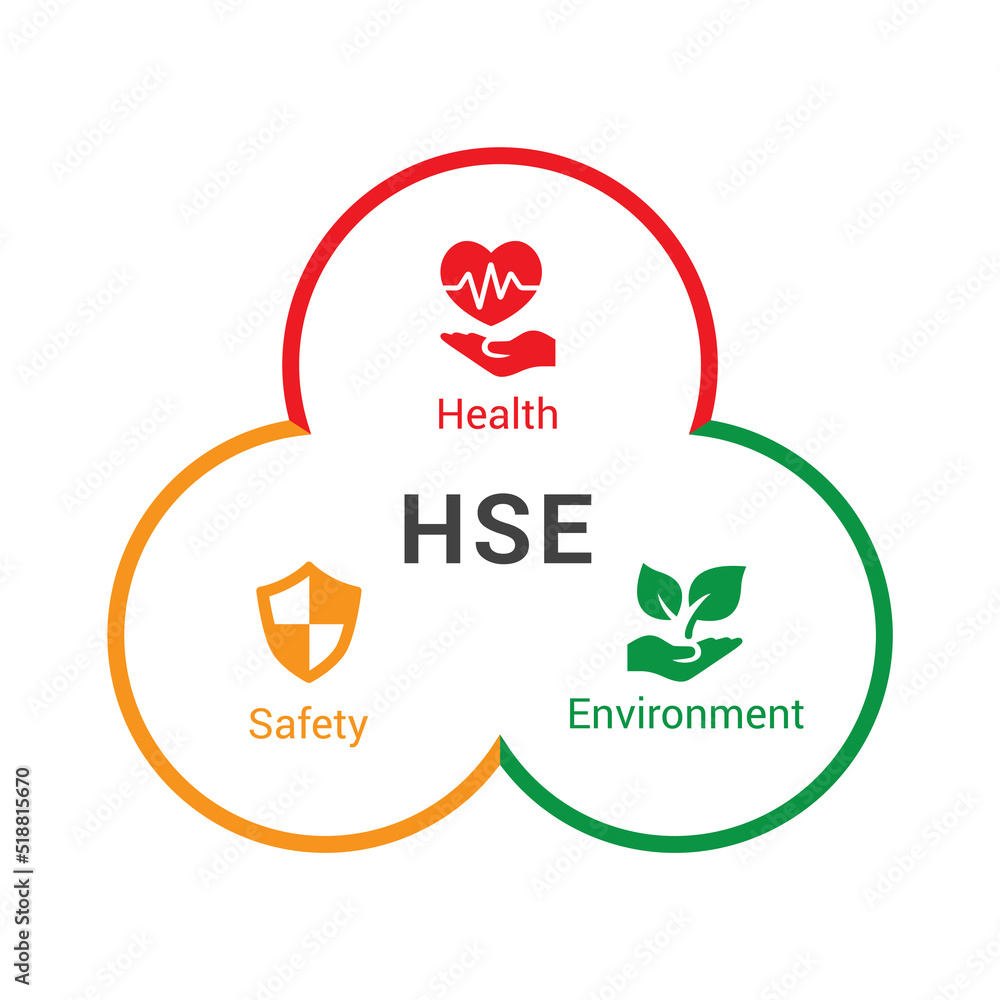 Health

HSE

Safety

Environment

Adobe Stock | #518815670