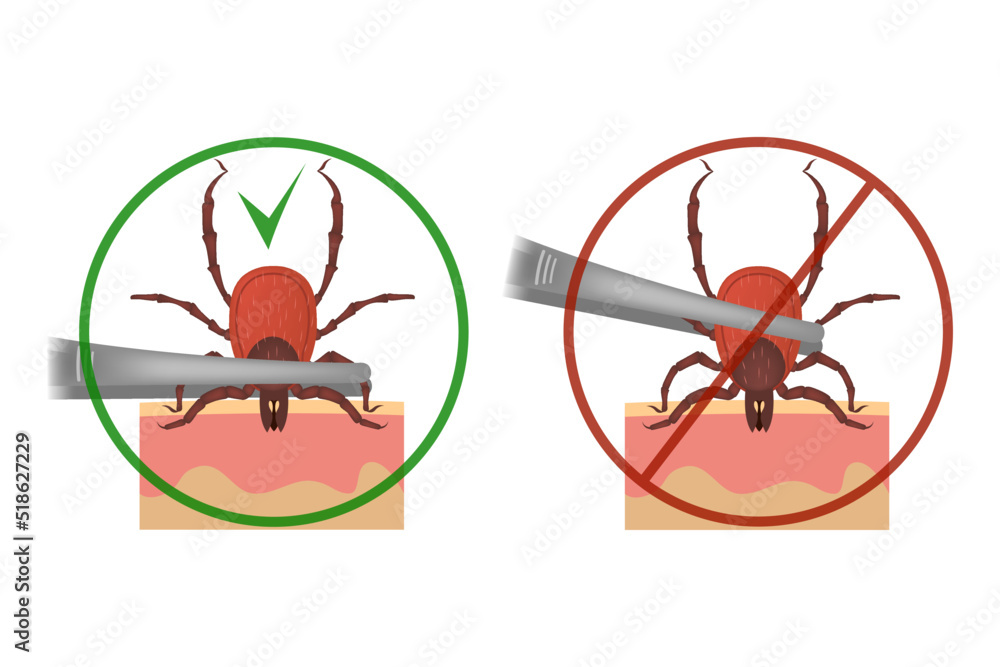 Adobe Stock | #518627229