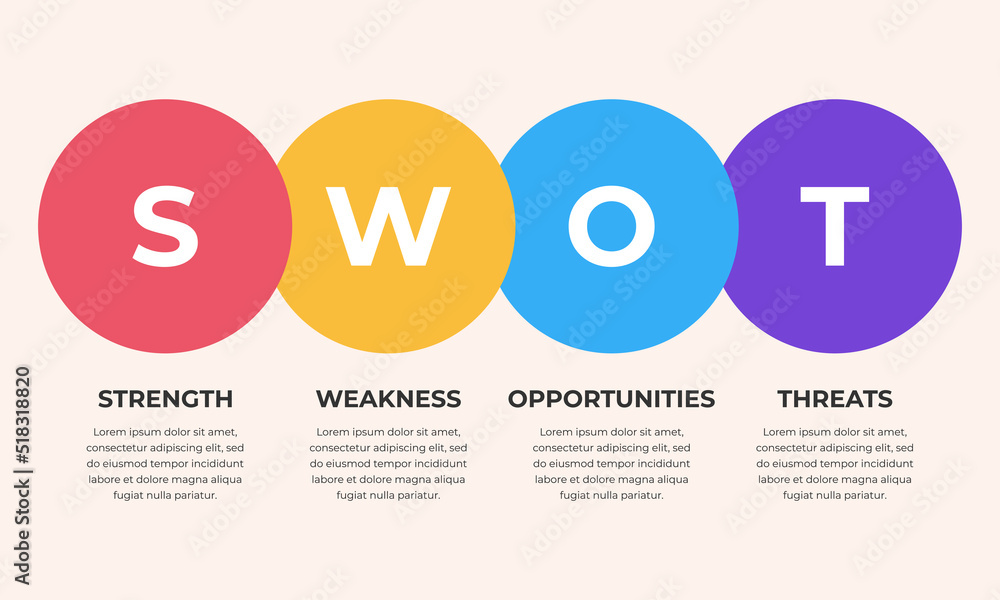 S W O T

STRENGTH

Lorem ipsum dolor sit amet, consectetur adipiscing elit, sed do eiusmod tempor incididunt labore et dolore magna aliqua fugiat nulla pariatur.

WEAKNESS

Lorem ipsum dolor sit amet, consectetur adipiscing elit, sed do eiusmod tempor incididunt labore et dolore magna aliqua fugiat nulla pariatur.

OPPORTUNITIES

Lorem ipsum dolor sit amet, consectetur adipiscing elit, sed do eiusmod tempor incididunt labore et dolore magna aliqua fugiat nulla pariatur.

THREATS

Lorem ipsum dolor sit amet, consectetur adipiscing elit, sed do eiusmod tempor incididunt labore et dolore magna aliqua fugiat nulla pariatur.

Adobe Stock | #518318820