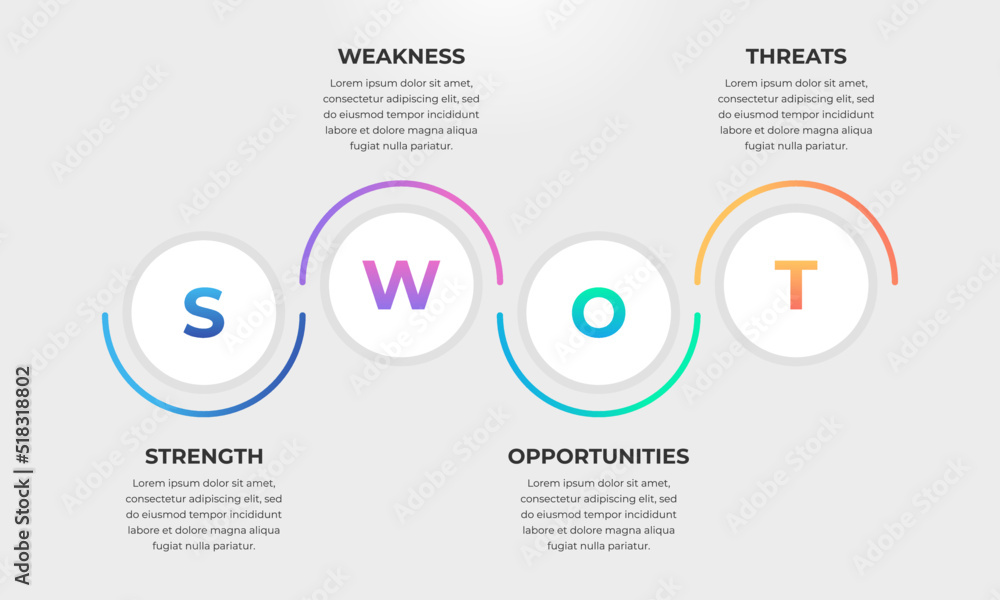 WEAKNESS
Lorem ipsum dolor sit amet, consectetur adipiscing elit, sed do eiusmod tempor incididunt labore et dolore magna aliqua fugiat nulla pariatur.

THREATS
Lorem ipsum dolor sit amet, consectetur adipiscing elit, sed do eiusmod tempor incididunt labore et dolore magna aliqua fugiat nulla pariatur.

S

W

O

T

STRENGTH
Lorem ipsum dolor sit amet, consectetur adipiscing elit, sed do eiusmod tempor incididunt labore et dolore magna aliqua fugiat nulla pariatur.

OPPORTUNITIES
Lorem ipsum dolor sit amet, consectetur adipiscing elit, sed do eiusmod tempor incididunt labore et dolore magna aliqua fugiat nulla pariatur.

Adobe Stock | #518318802