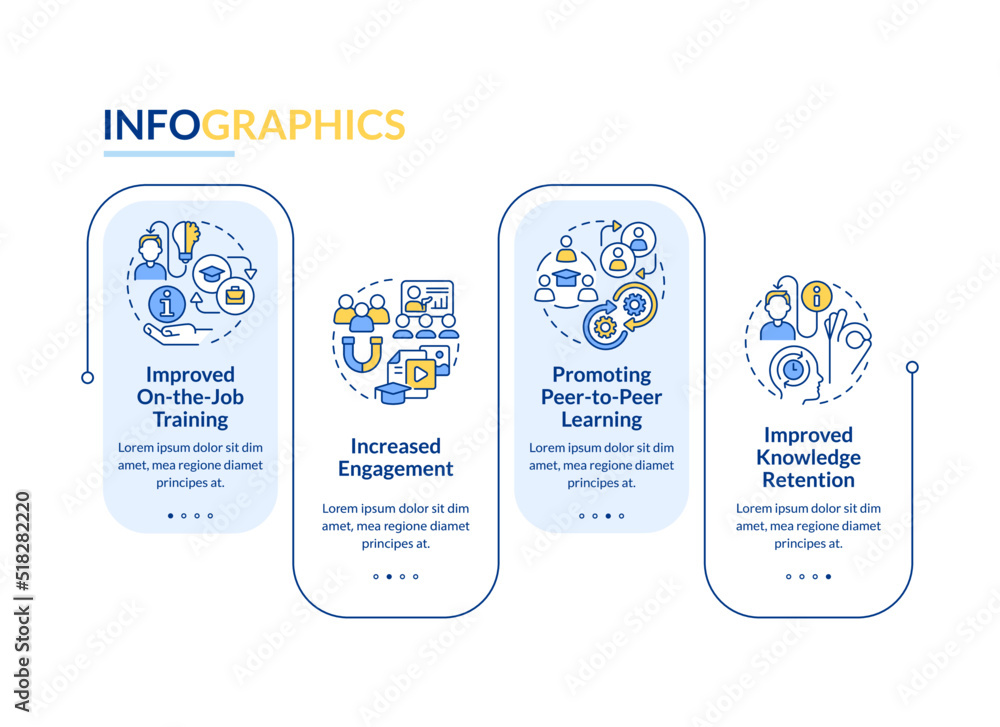 INFOGRAPHICS

Improved On-the-Job Training

Lorem ipsum dolor sit dim amet, mea regione diamet principes at.

Increased Engagement

Lorem ipsum dolor sit dim amet, mea regione diamet principes at.

Promoting Peer-to-Peer Learning

Lorem ipsum dolor sit dim amet, mea regione diamet principes at.

Improved Knowledge Retention

Lorem ipsum dolor sit dim amet, mea regione diamet principes at.

Adobe Stock | #518282220