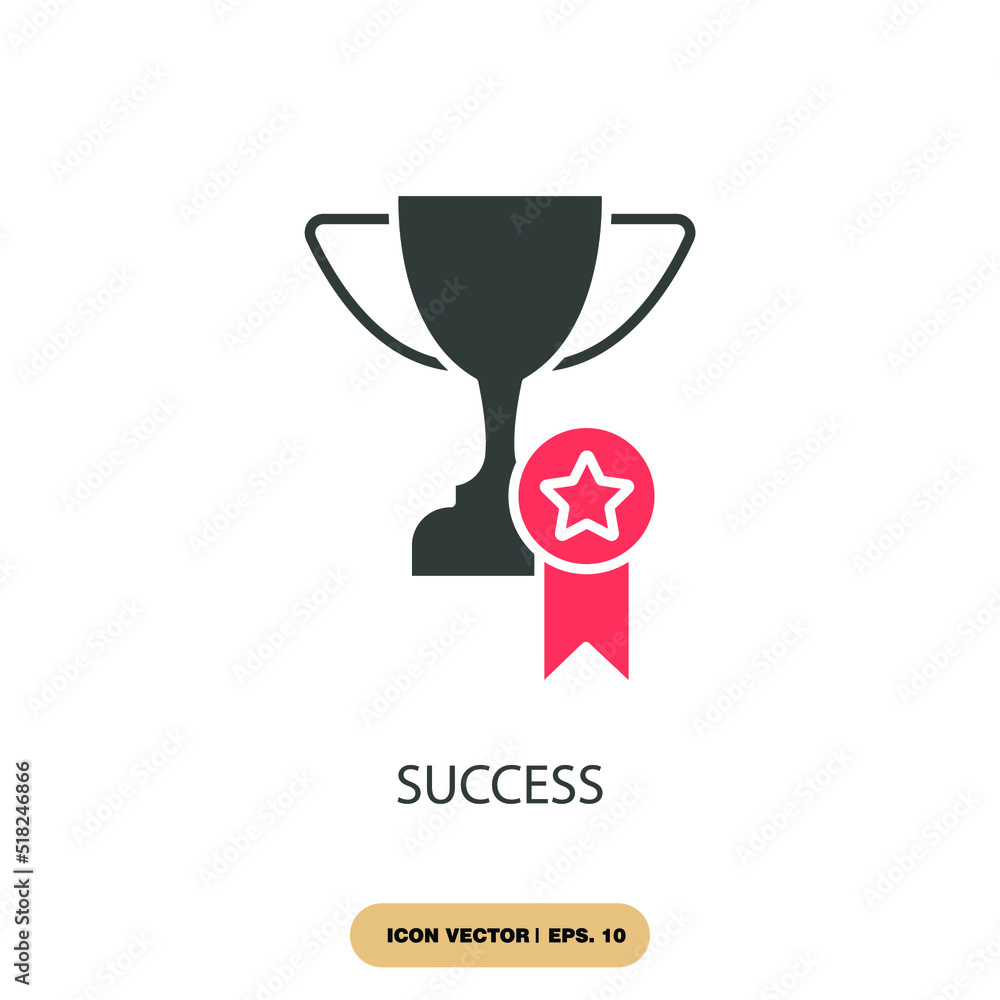 SUCCESS

ICON VECTOR | EPS. 10

Adobe Stock | #518246866