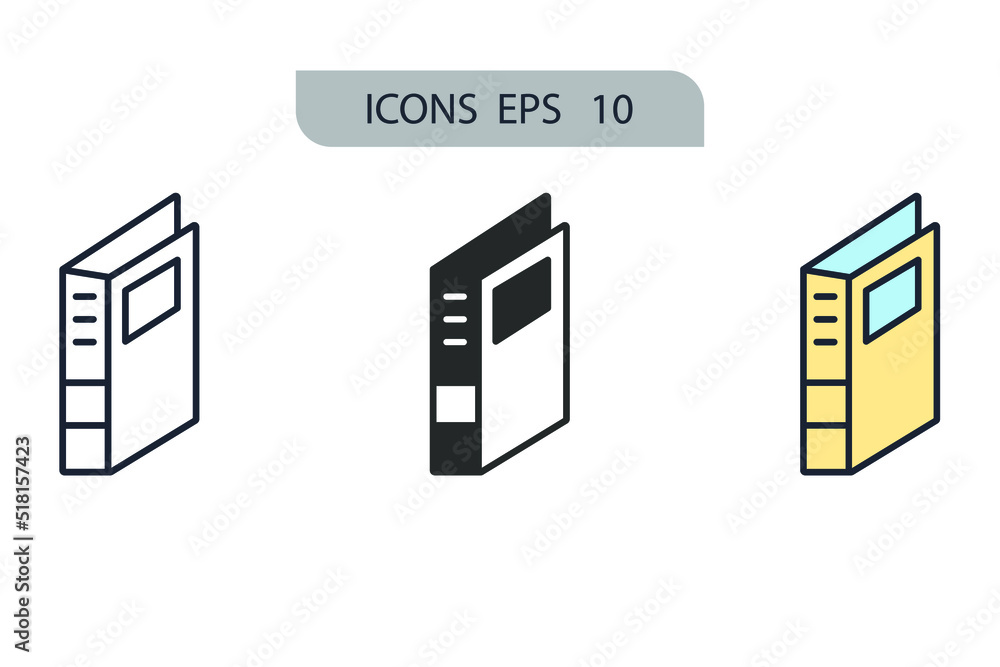 ICONS EPS 10

Adobe Stock | #518157423