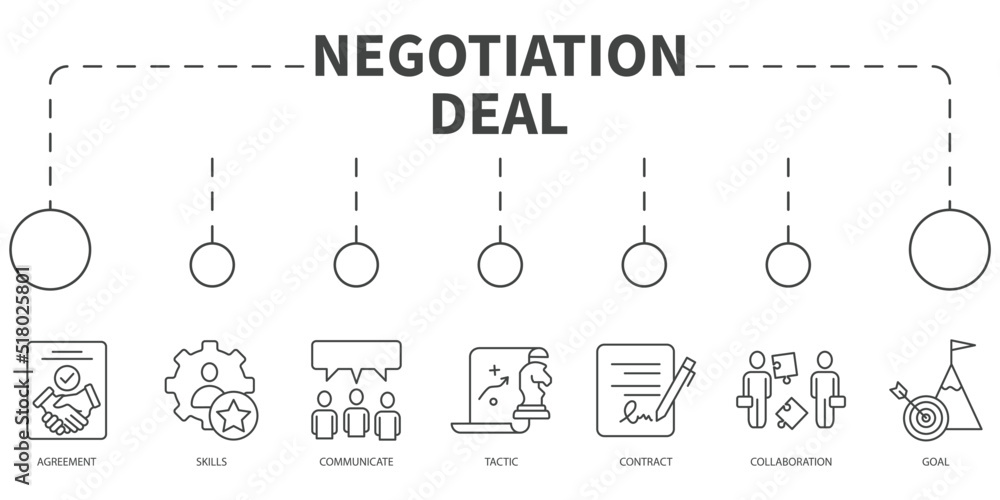 NEGOTIATION DEAL

AGREEMENT
SKILLS
COMMUNICATE
TACTIC
CONTRACT
COLLABORATION
GOAL

Adobe Stock | #518025801