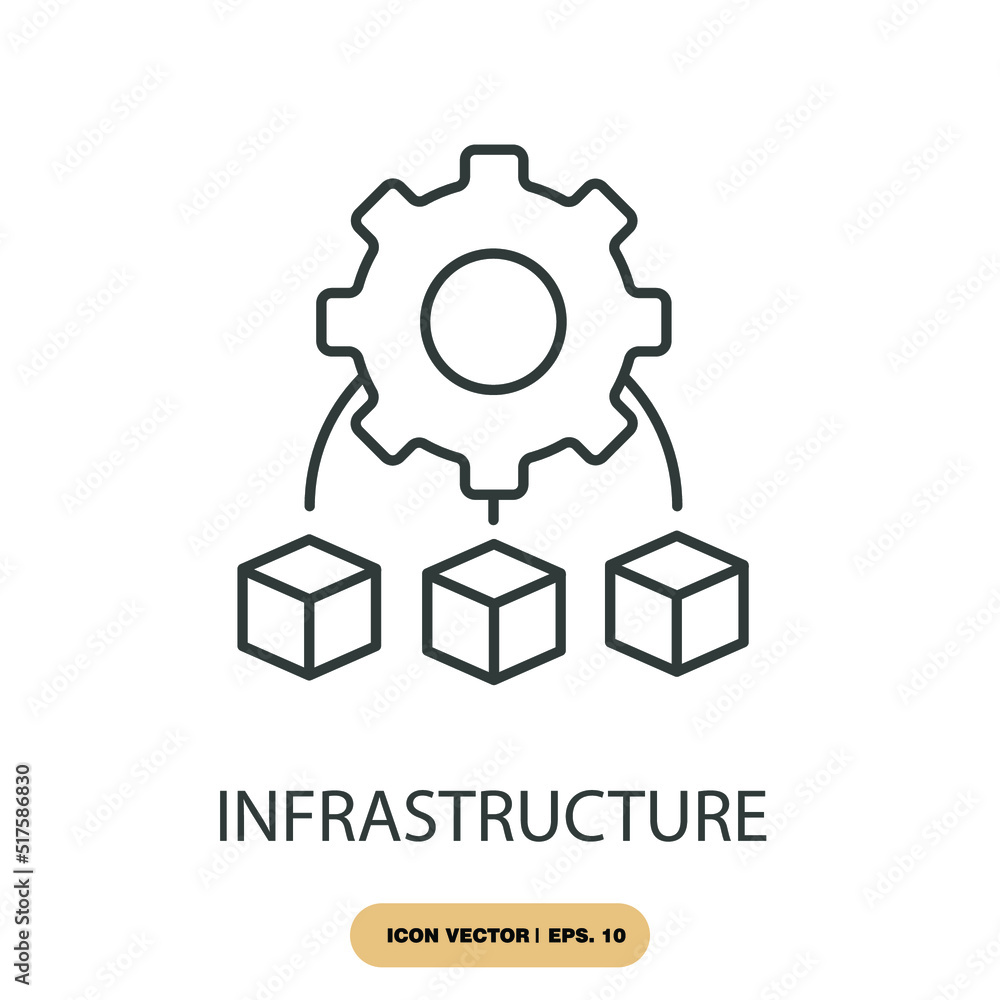 INFRASTRUCTURE

ICON VECTOR | EPS. 10

Adobe Stock | #517586830