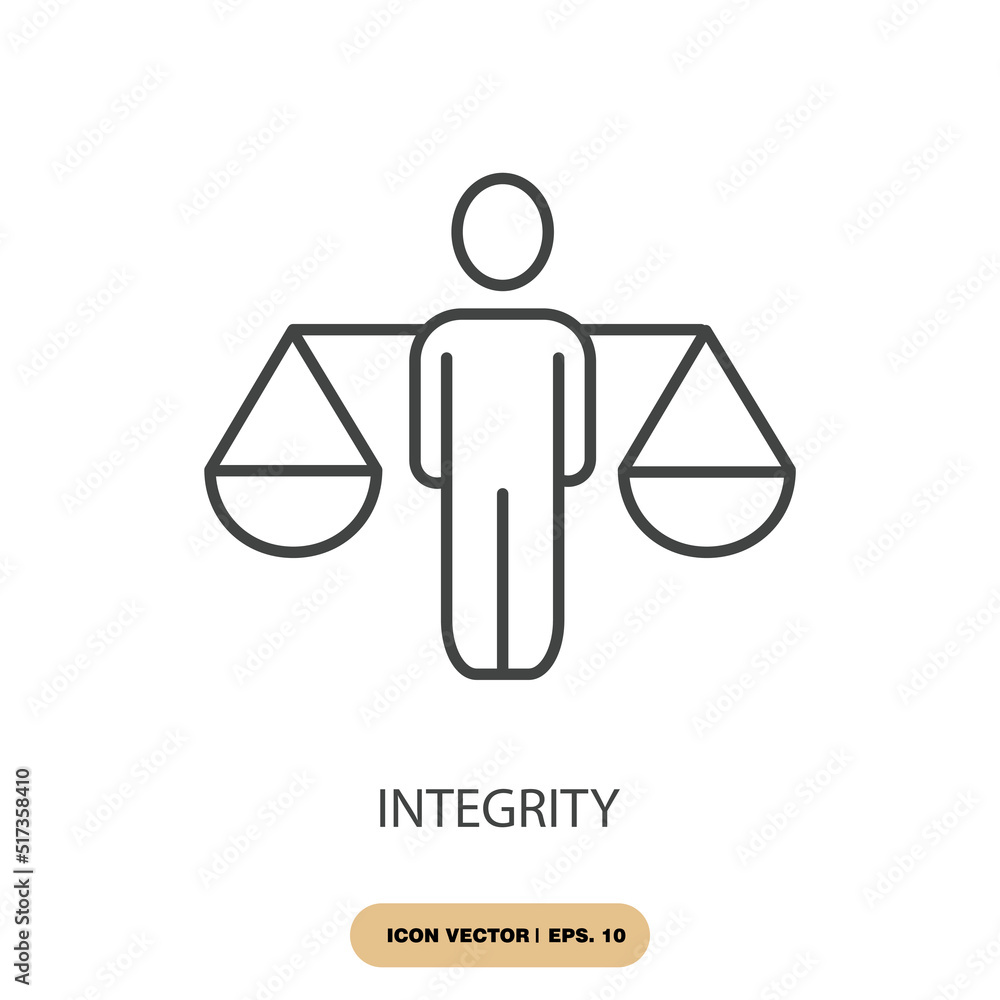 INTEGRITY

ICON VECTOR | EPS. 10

Adobe Stock | #517358410