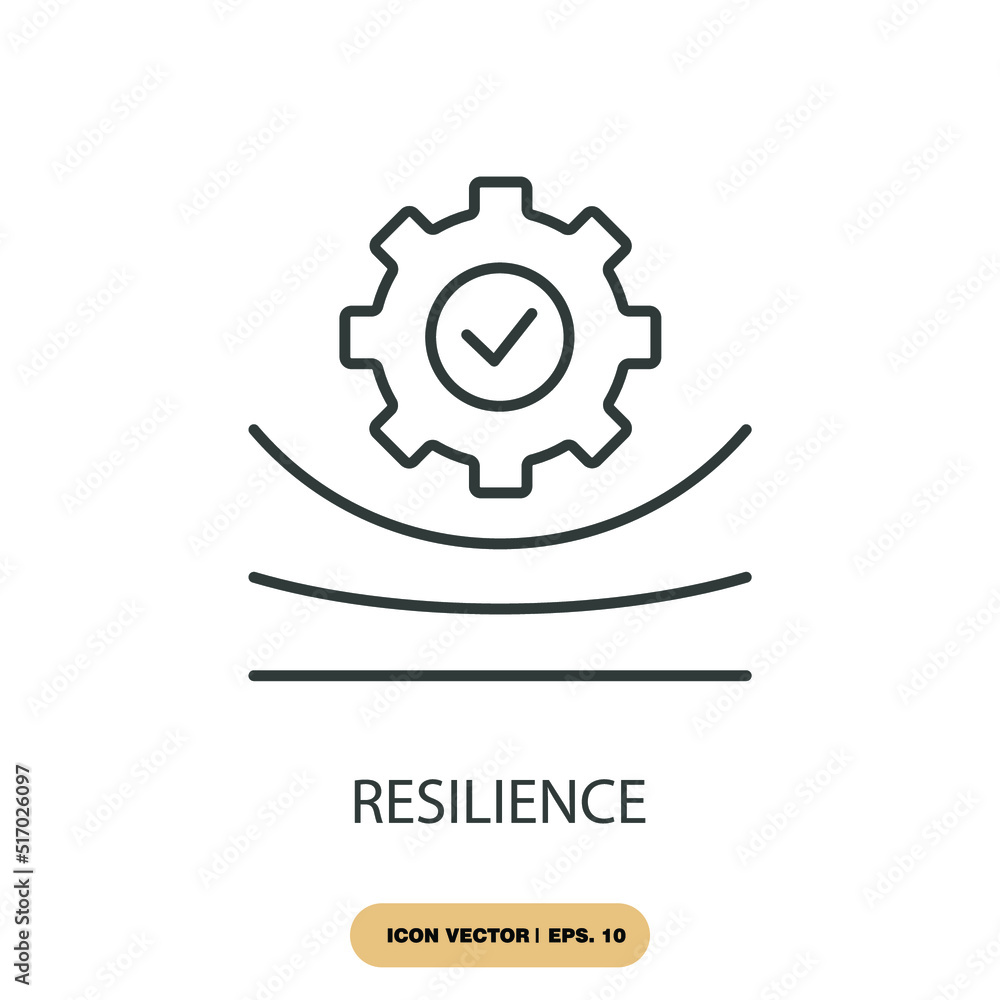 RESILIENCE

ICON VECTOR | EPS. 10

Adobe Stock | #517026097