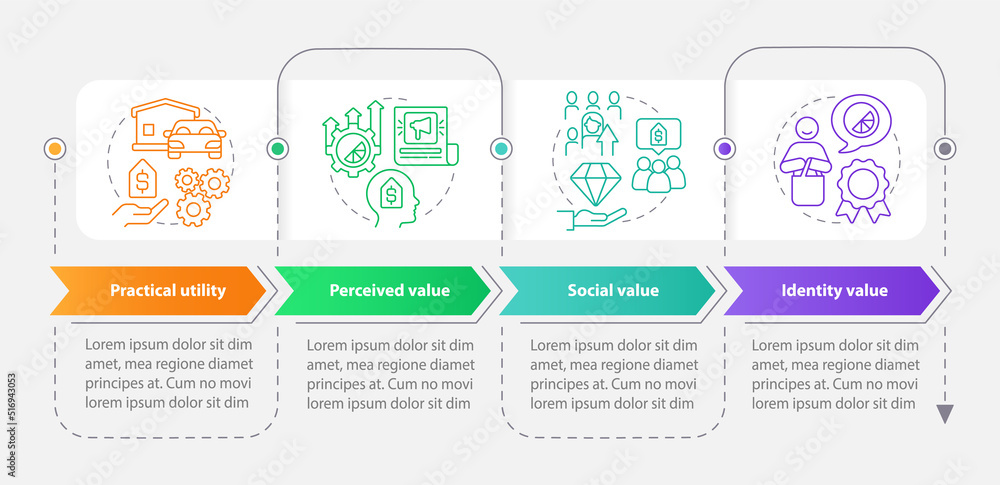 Practical utility

Lorem ipsum dolor sit dim amet, mea regione diamet principes at. Cum no movi lorem ipsum dolor sit dim

Perceived value

Lorem ipsum dolor sit dim amet, mea regione diamet principes at. Cum no movi lorem ipsum dolor sit dim

Social value

Lorem ipsum dolor sit dim amet, mea regione diamet principes at. Cum no movi lorem ipsum dolor sit dim

Identity value

Lorem ipsum dolor sit dim amet, mea regione diamet principes at. Cum no movi lorem ipsum dolor sit dim

516943053