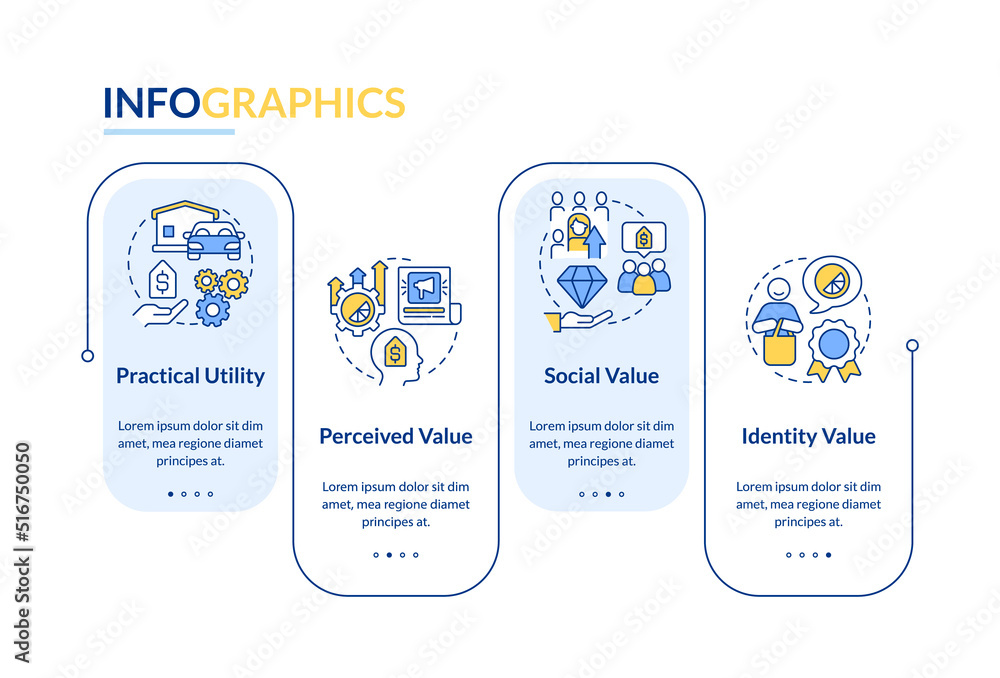 INFOGRAPHICS

Practical Utility

Lorem ipsum dolor sit dim amet, mea regione diamet principes at.

Perceived Value

Lorem ipsum dolor sit dim amet, mea regione diamet principes at.

Social Value

Lorem ipsum dolor sit dim amet, mea regione diamet principes at.

Identity Value

Lorem ipsum dolor sit dim amet, mea regione diamet principes at.

Adobe Stock | #516750050