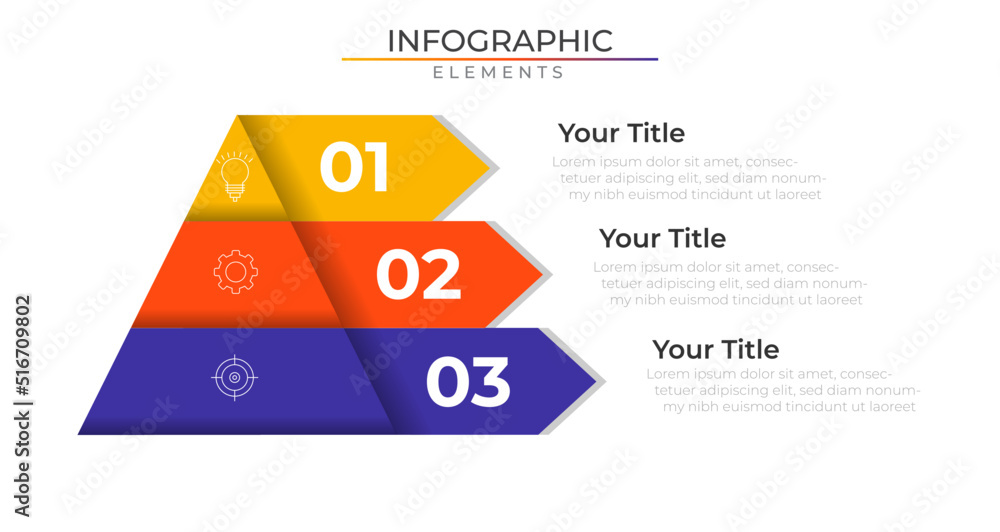 INFOGRAPHIC
ELEMENTS

01

Your Title
Lorem ipsum dolor sit amet, consectetuer adipiscing elit, sed diam nonummy nibh euismod tincidunt ut laoreet

02

Your Title
Lorem ipsum dolor sit amet, consectetuer adipiscing elit, sed diam nonummy nibh euismod tincidunt ut laoreet

03

Your Title
Lorem ipsum dolor sit amet, consectetuer adipiscing elit, sed diam nonummy nibh euismod tincidunt ut laoreet

Adobe Stock | #516709802