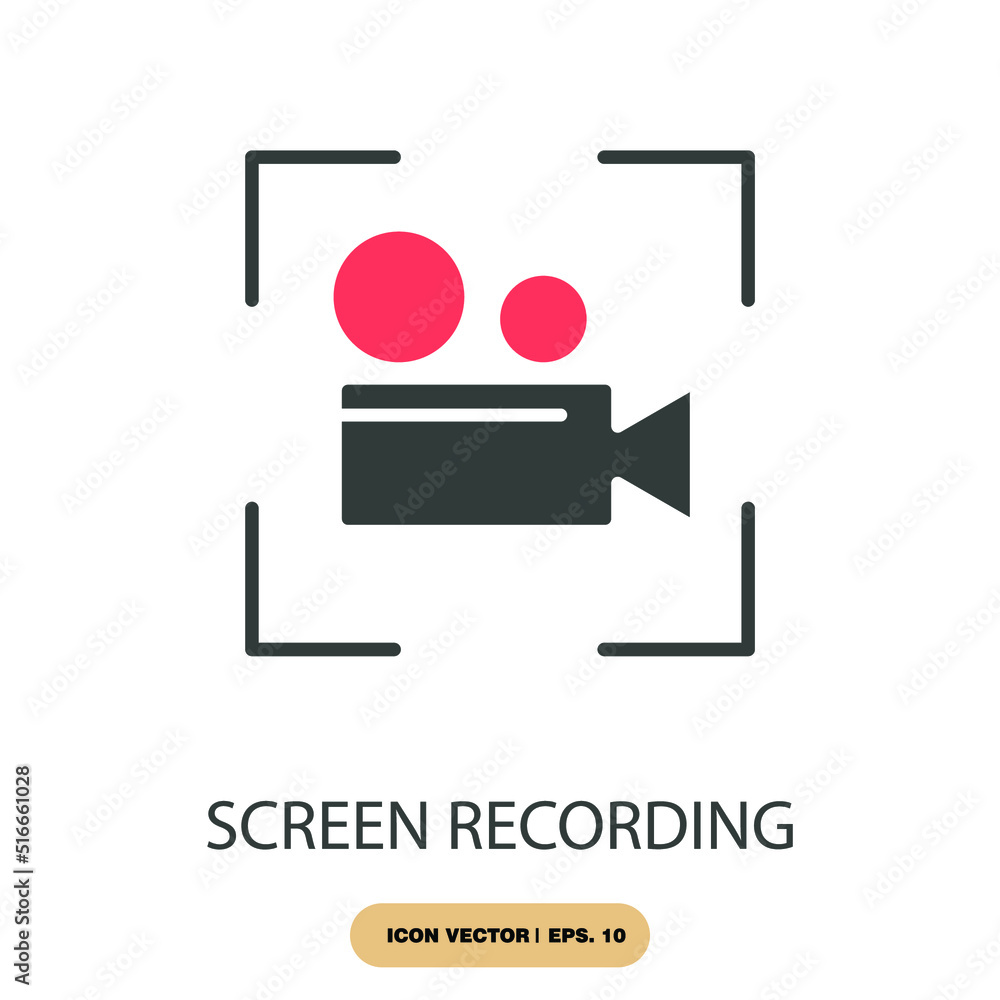 SCREEN RECORDING

ICON VECTOR | EPS. 10

Adobe Stock | #516661028