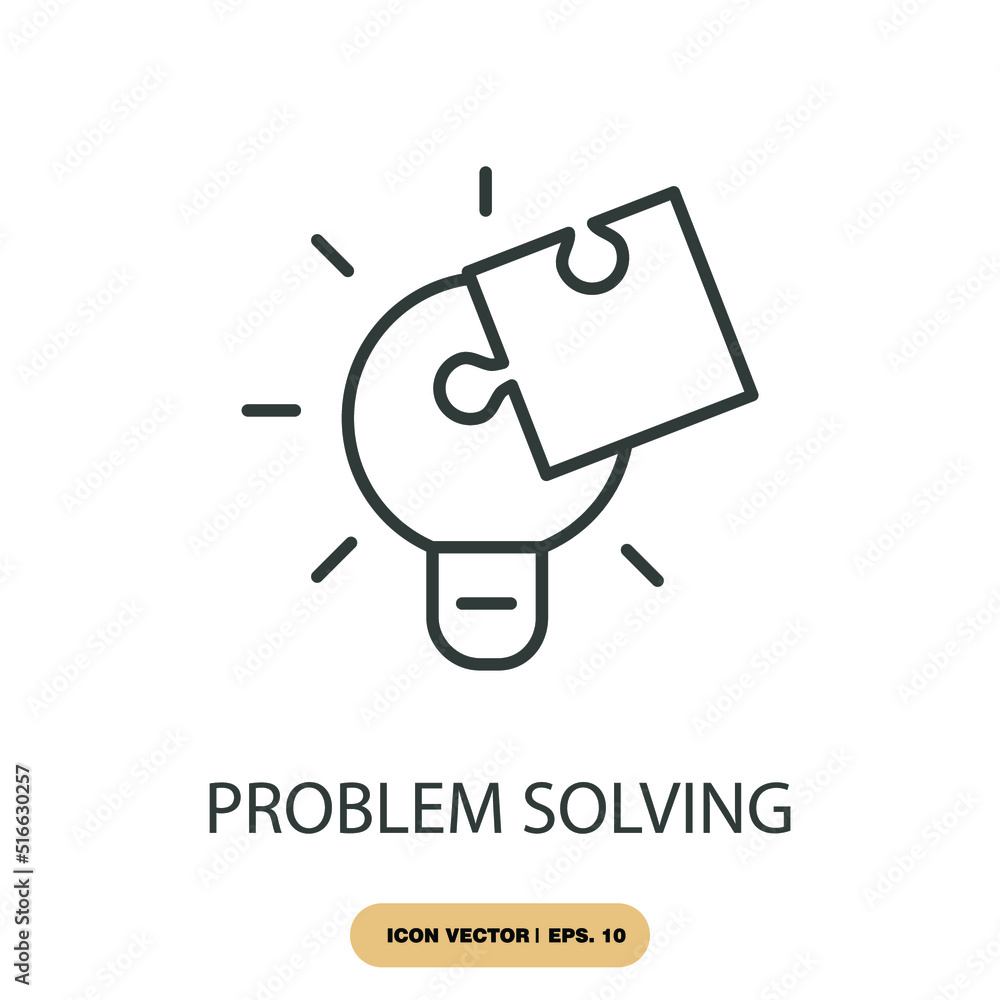 PROBLEM SOLVING

ICON VECTOR | EPS. 10

Adobe Stock | #516630257