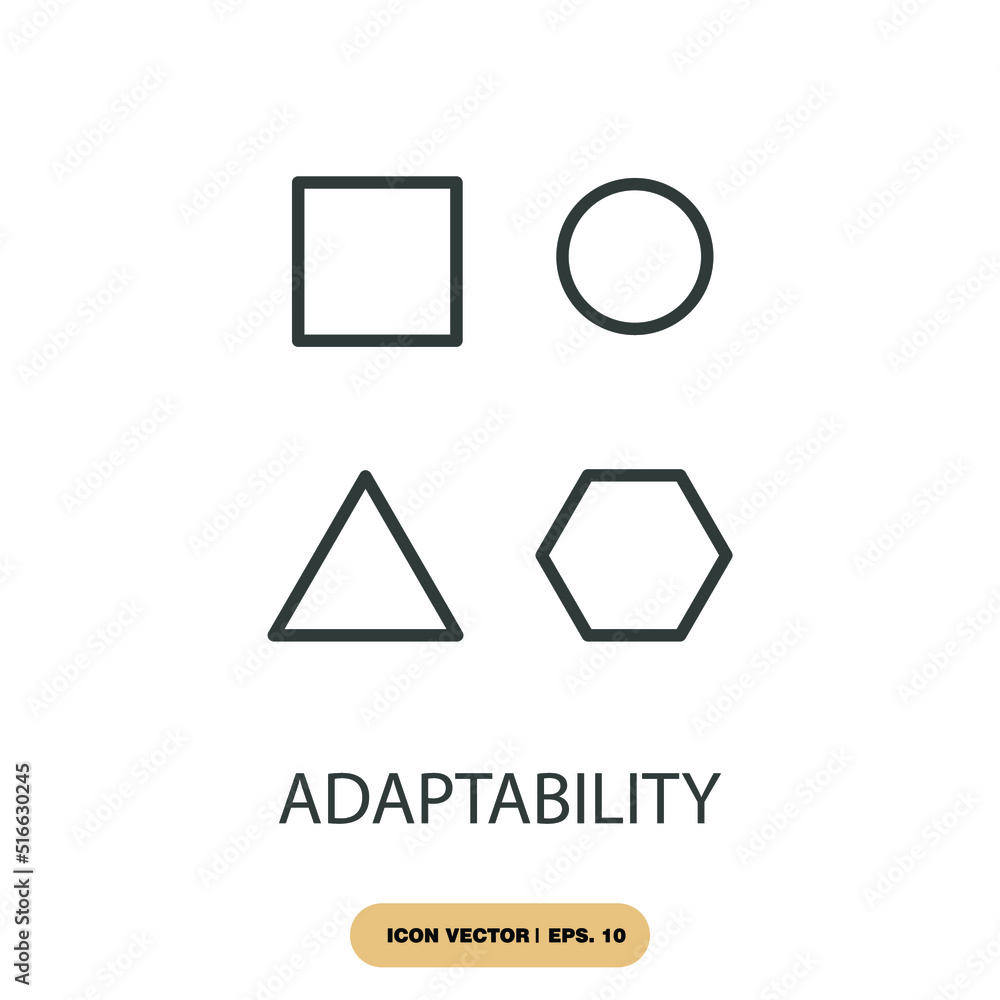 ADAPTABILITY

ICON VECTOR | EPS. 10

Adobe Stock | #516630245