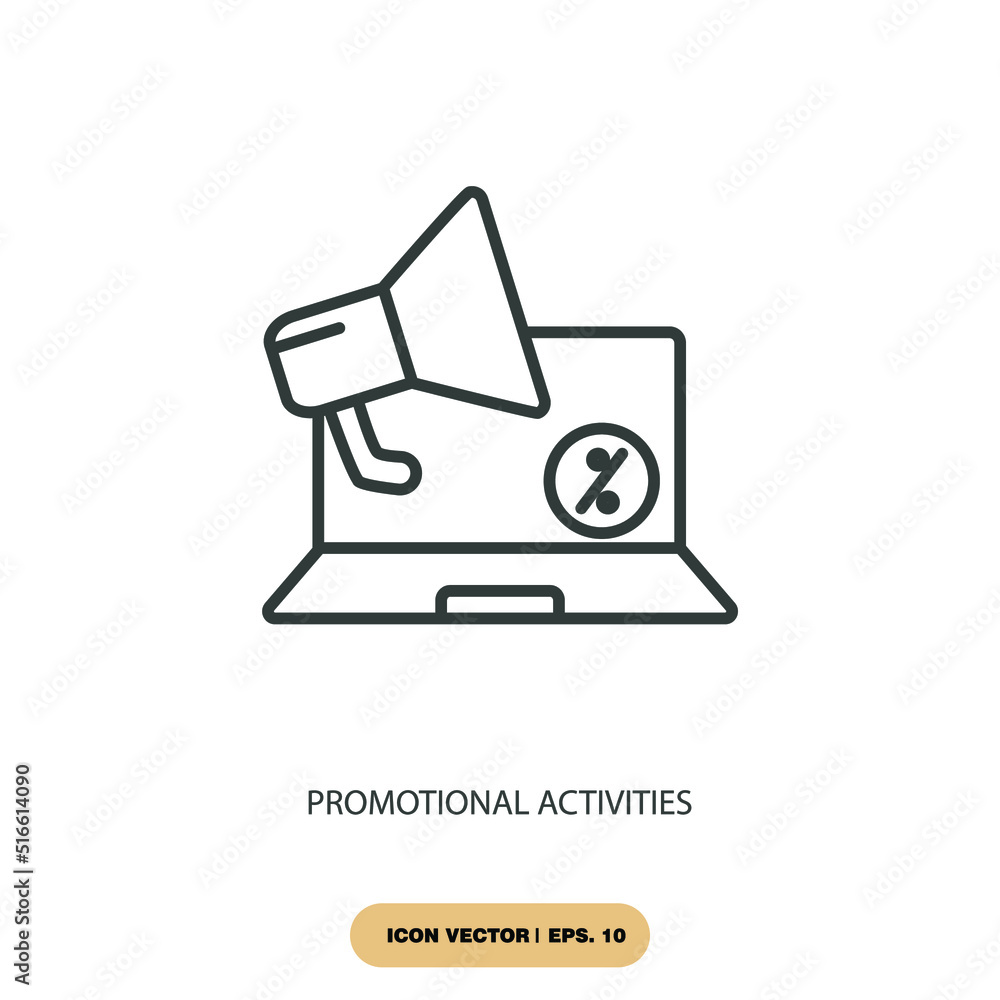 %

PROMOTIONAL ACTIVITIES

ICON VECTOR | EPS. 10

Adobe Stock | #516614090