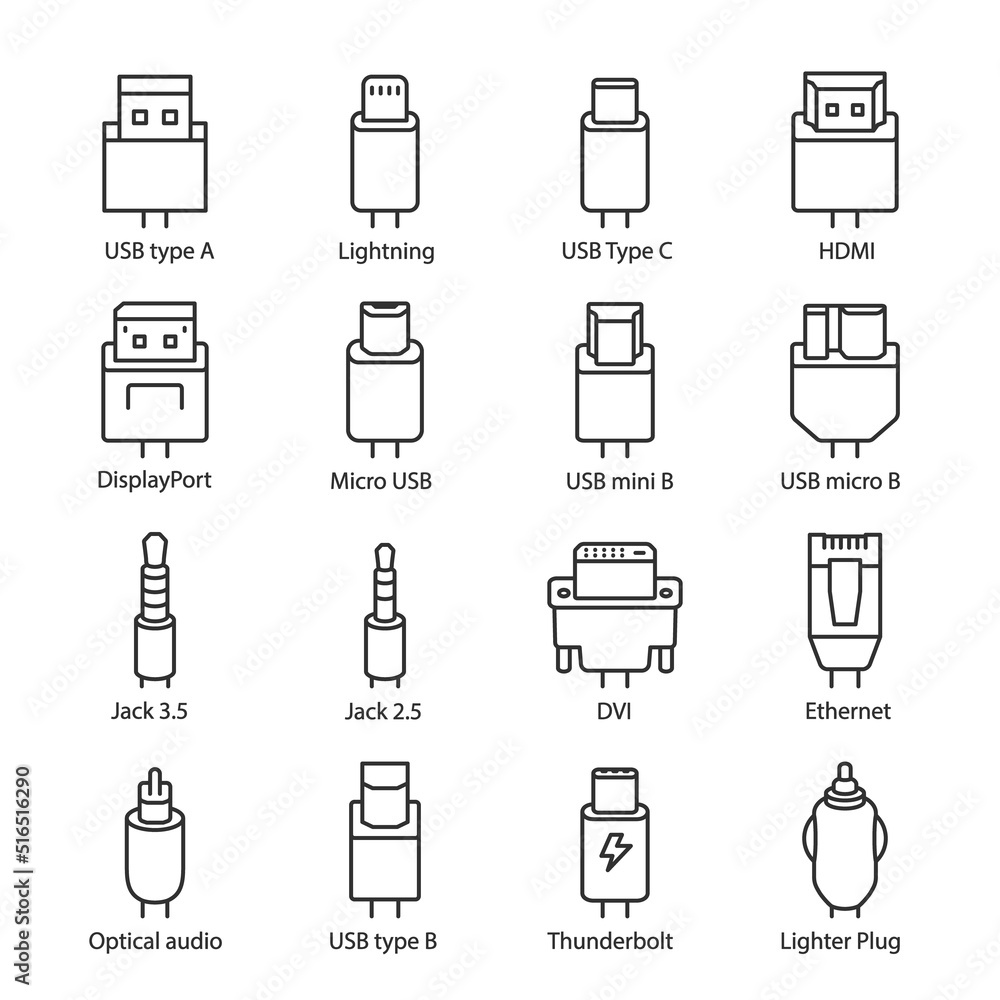 USB type A

Lightning

USB Type C

HDMI

DisplayPort

Micro USB

USB mini B

USB micro B

Jack 3.5

Jack 2.5

DVI

Ethernet

Optical audio

USB type B

Thunderbolt

Lighter Plug

Adobe Stock | #516516290