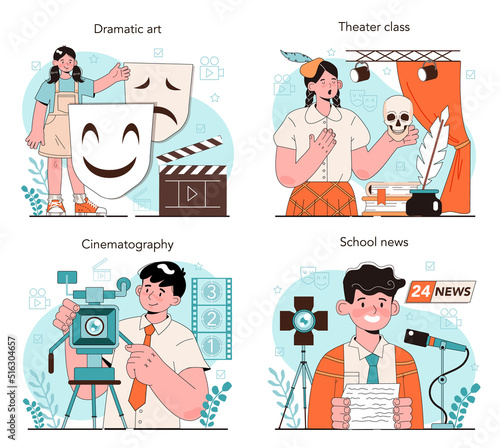 Dramatic art

Theater class

Cinematography

3
2
1

School news

24 NEWS

Adobe Stock | #516304657