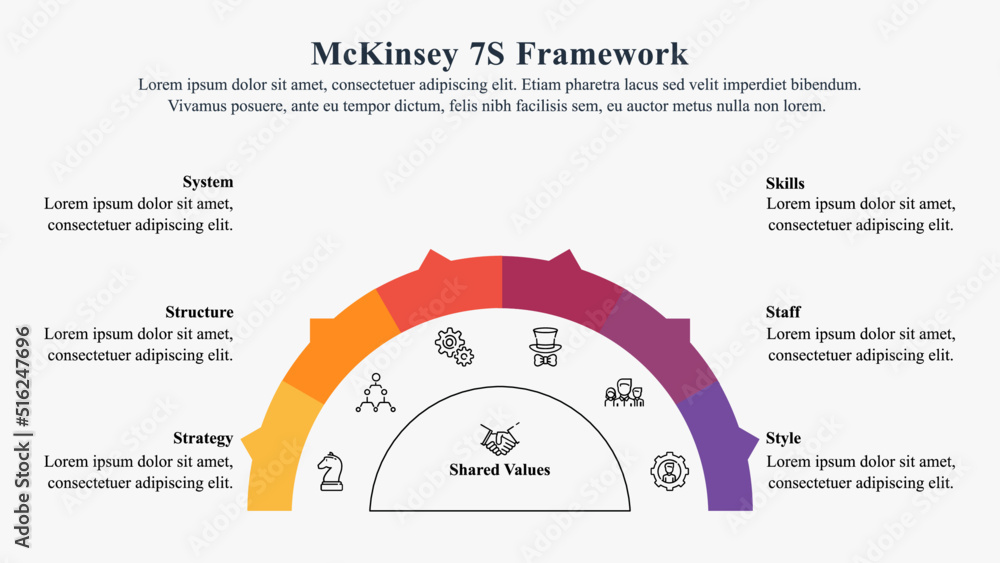 McKinsey 7S Framework

Lorem ipsum dolor sit amet, consectetuer adipiscing elit. Etiam pharetra lacus sed velit imperdiet bibendum. Vivamus posuere, ante eu tempor dictum, felis nibh facilisis sem, eu auctor metus nulla non lorem.

System
Lorem ipsum dolor sit amet, consectetuer adipiscing elit.

Structure
Lorem ipsum dolor sit amet, consectetuer adipiscing elit.

Strategy
Lorem ipsum dolor sit amet, consectetuer adipiscing elit.

Shared Values

Skills
Lorem ipsum dolor sit amet, consectetuer adipiscing elit.

Staff
Lorem ipsum dolor sit amet, consectetuer adipiscing elit.

Style
Lorem ipsum dolor sit amet, consectetuer adipiscing elit.

Adobe Stock | #516247696