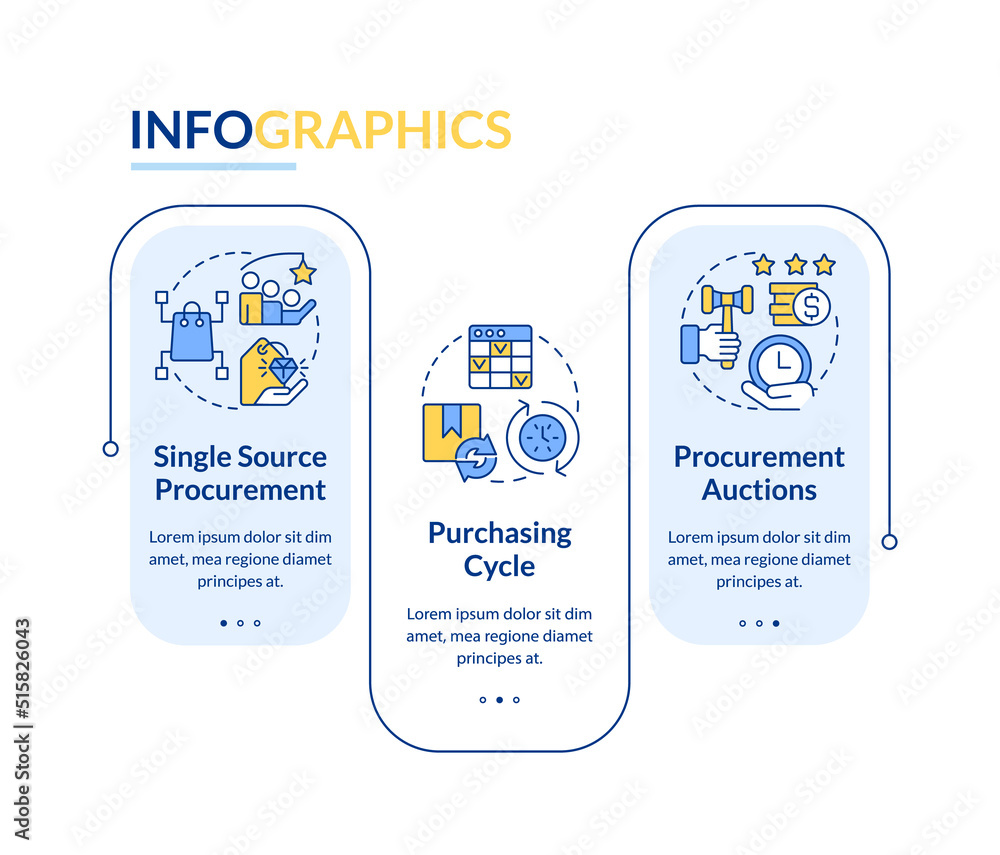 INFOGRAPHICS

Single Source Procurement

Lorem ipsum dolor sit dim amet, mea regione diamet principes at.

Purchasing Cycle

Lorem ipsum dolor sit dim amet, mea regione diamet principes at.

Procurement Auctions

Lorem ipsum dolor sit dim amet, mea regione diamet principes at.

Adobe Stock | #515826043