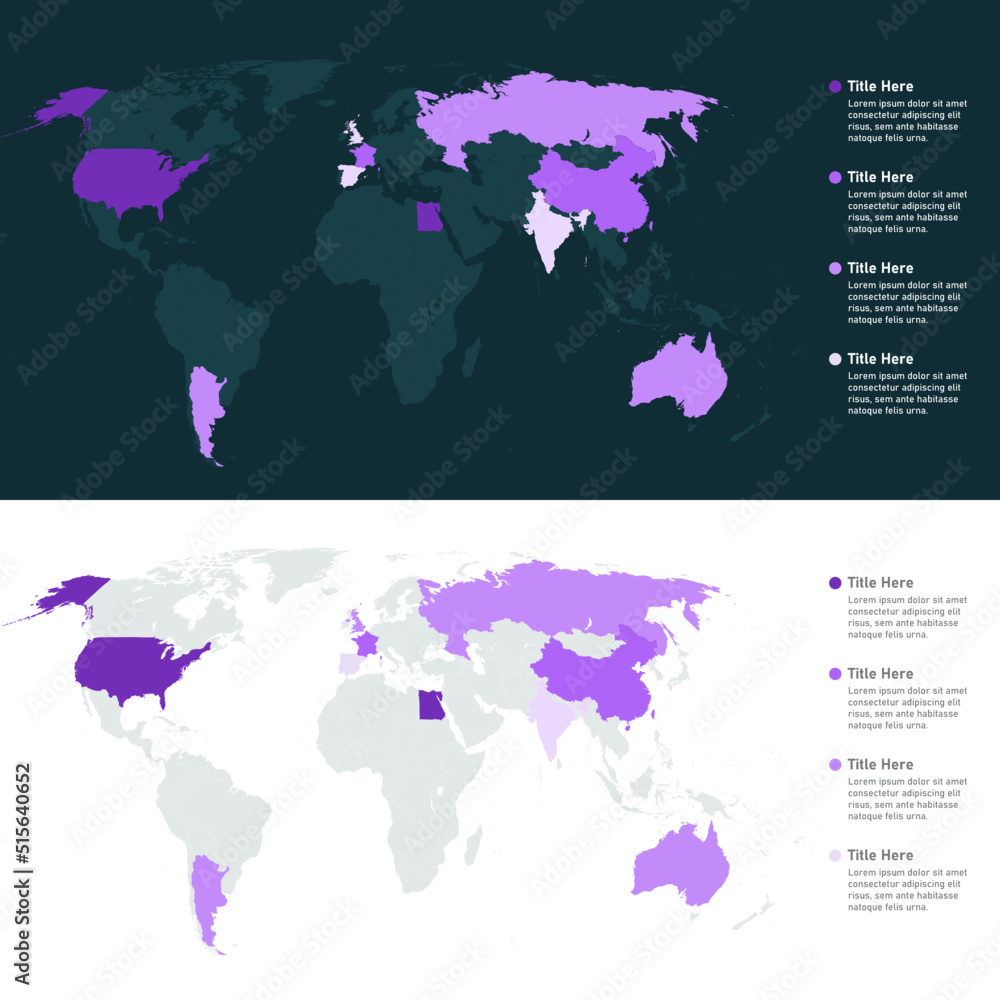 Title Here
Lorem ipsum dolor sit amet consectetur adipiscing elit risus, sem ante habitasse natoque felis urna.

Title Here
Lorem ipsum dolor sit amet consectetur adipiscing elit risus, sem ante habitasse natoque felis urna.

Title Here
Lorem ipsum dolor sit amet consectetur adipiscing elit risus, sem ante habitasse natoque felis urna.

Title Here
Lorem ipsum dolor sit amet consectetur adipiscing elit risus, sem ante habitasse natoque felis urna.

Title Here
Lorem ipsum dolor sit amet consectetur adipiscing elit risus, sem ante habitasse natoque felis urna.

Title Here
Lorem ipsum dolor sit amet consectetur adipiscing elit risus, sem ante habitasse natoque felis urna.

Title Here
Lorem ipsum dolor sit amet consectetur adipiscing elit risus, sem ante habitasse natoque felis urna.

Title Here
Lorem ipsum dolor sit amet consectetur adipiscing elit risus, sem ante habitasse natoque felis urna.

Adobe Stock | #515640652