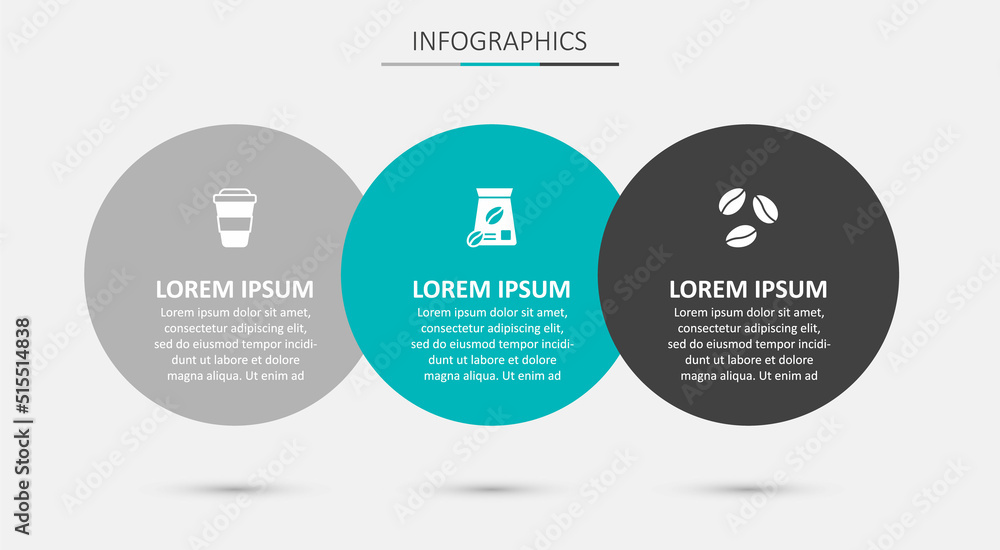 INFOGRAPHICS

LOREM IPSUM
Lorem ipsum dolor sit amet, consectetur adipiscing elit, sed do eiusmod tempor incididunt ut labore et dolore magna aliqua. Ut enim ad

LOREM IPSUM
Lorem ipsum dolor sit amet, consectetur adipiscing elit, sed do eiusmod tempor incididunt ut labore et dolore magna aliqua. Ut enim ad

LOREM IPSUM
Lorem ipsum dolor sit amet, consectetur adipiscing elit, sed do eiusmod tempor incididunt ut labore et dolore magna aliqua. Ut enim ad

Adobe Stock | #515514838