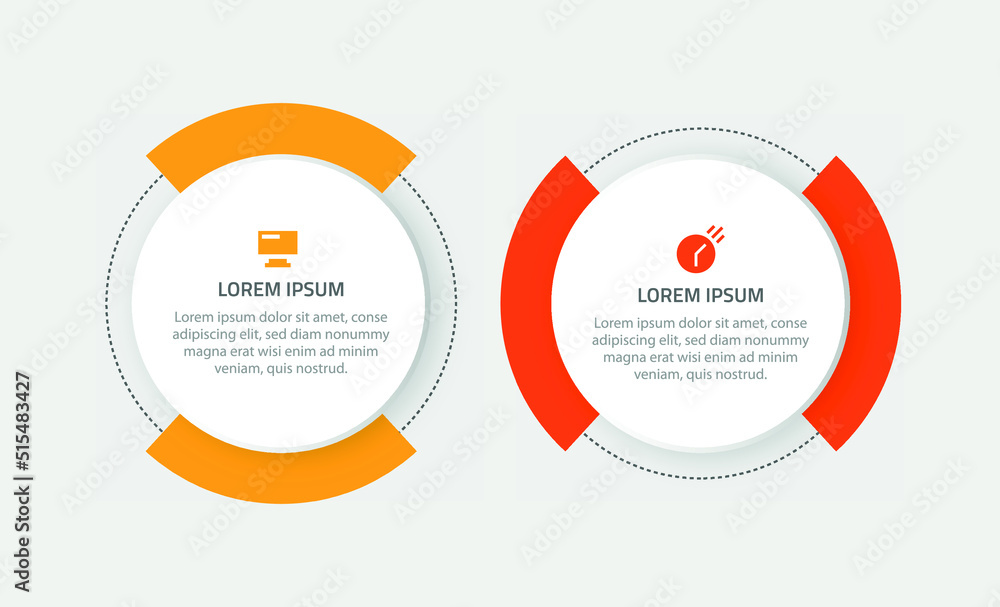 LOREM IPSUM

Lorem ipsum dolor sit amet, conse adipiscing elit, sed diam nonummy magna erat wisi enim ad minim veniam, quis nostrud.

LOREM IPSUM

Lorem ipsum dolor sit amet, conse adipiscing elit, sed diam nonummy magna erat wisi enim ad minim veniam, quis nostrud.

Adobe Stock | #515483427