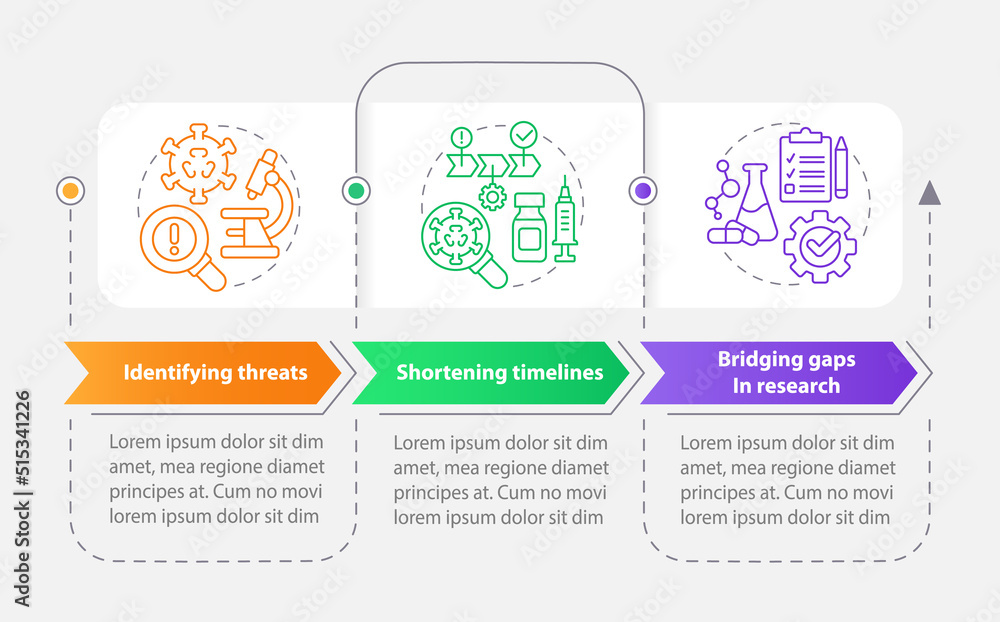 Identifying threats

Lorem ipsum dolor sit dim amet, mea regione diamet principes at. Cum no movi lorem ipsum dolor sit dim

Shortening timelines

Lorem ipsum dolor sit dim amet, mea regione diamet principes at. Cum no movi lorem ipsum dolor sit dim

Bridging gaps In research

Lorem ipsum dolor sit dim amet, mea regione diamet principes at. Cum no movi lorem ipsum dolor sit dim

Adobe Stock | #515341226