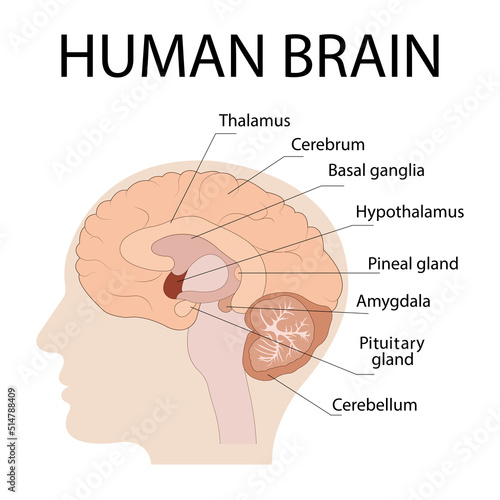 HUMAN BRAIN

Thalamus

Cerebrum

Basal ganglia

Hypothalamus

Pineal gland

Amygdala

Pituitary gland

Cerebellum

Adobe Stock | #514788409