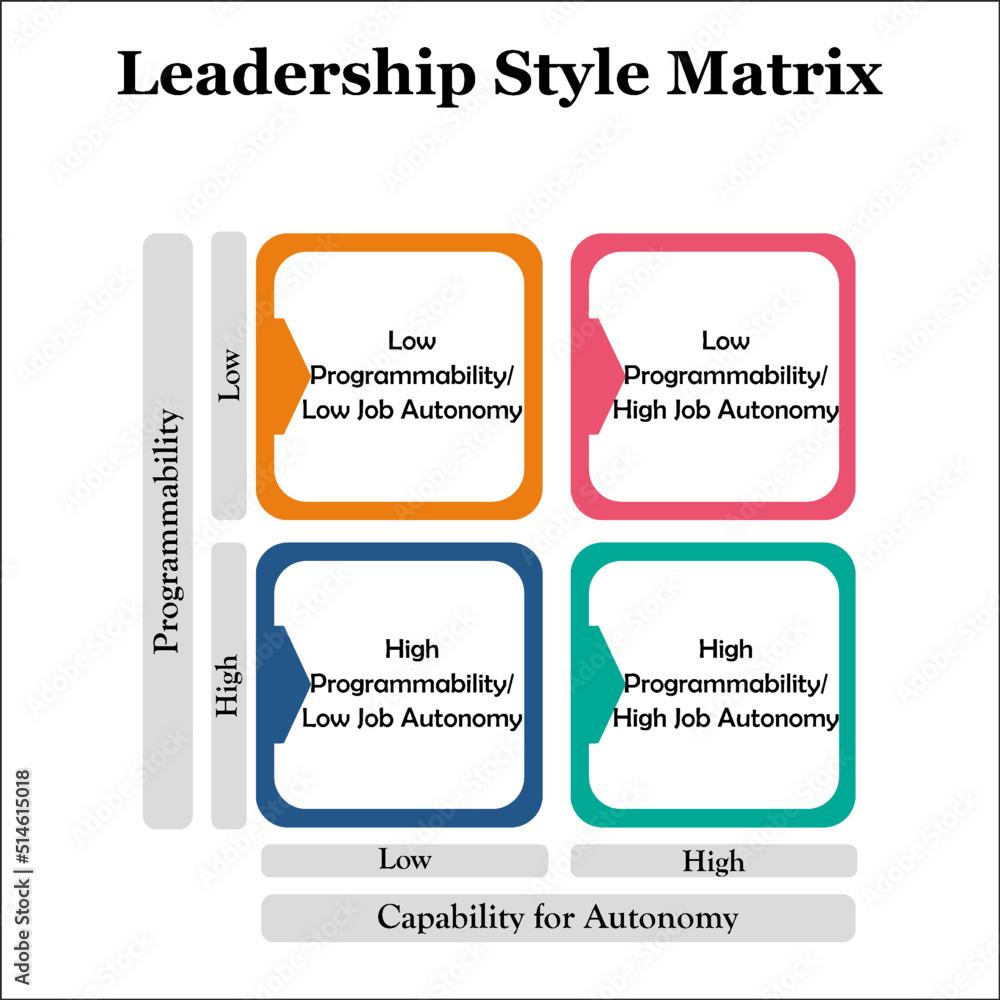 Leadership Style Matrix

Programmability

Low

High

Low Programmability/ Low Job Autonomy

Low Programmability/ High Job Autonomy

High Programmability/ Low Job Autonomy

High Programmability/ High Job Autonomy

Low

High

Capability for Autonomy

Adobe Stock | #514615018