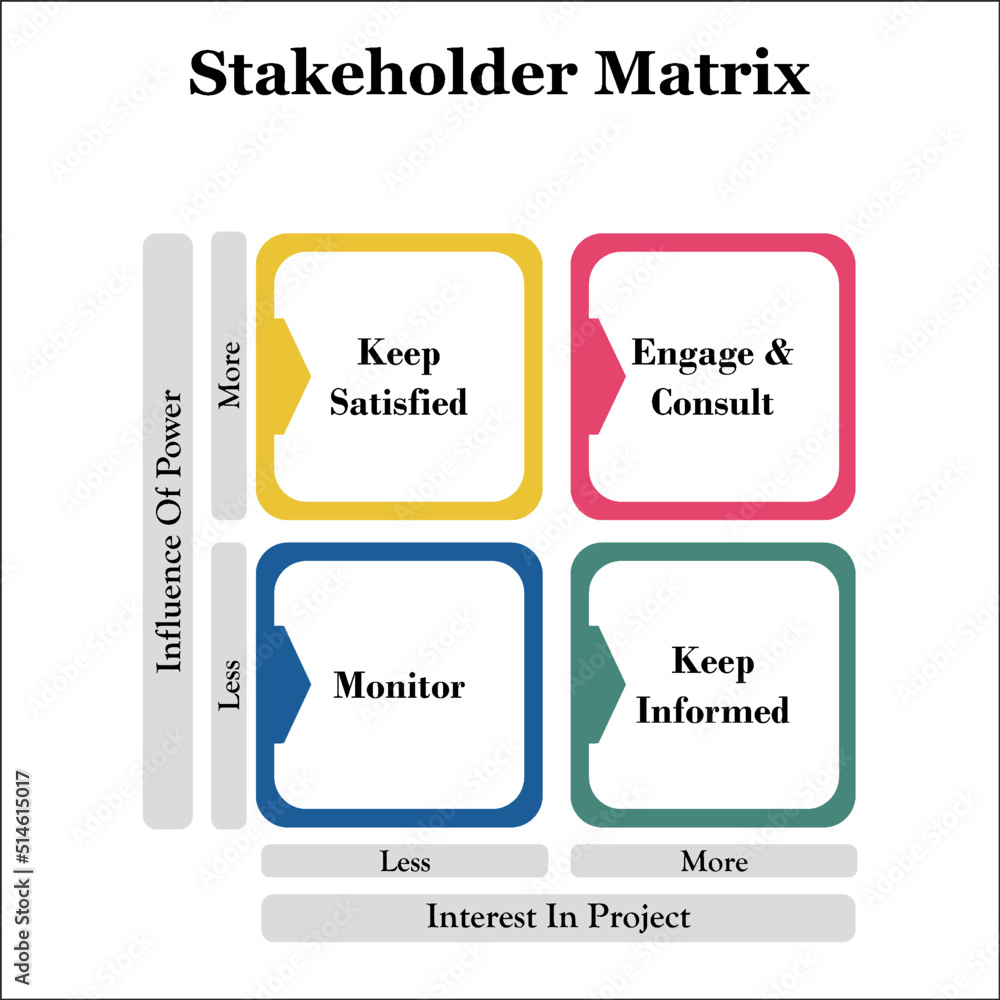 Stakeholder Matrix

Influence Of Power

More

Keep Satisfied

Engage & Consult

Less

Monitor

Keep Informed

Less

More

Interest In Project

Adobe Stock | #514615017