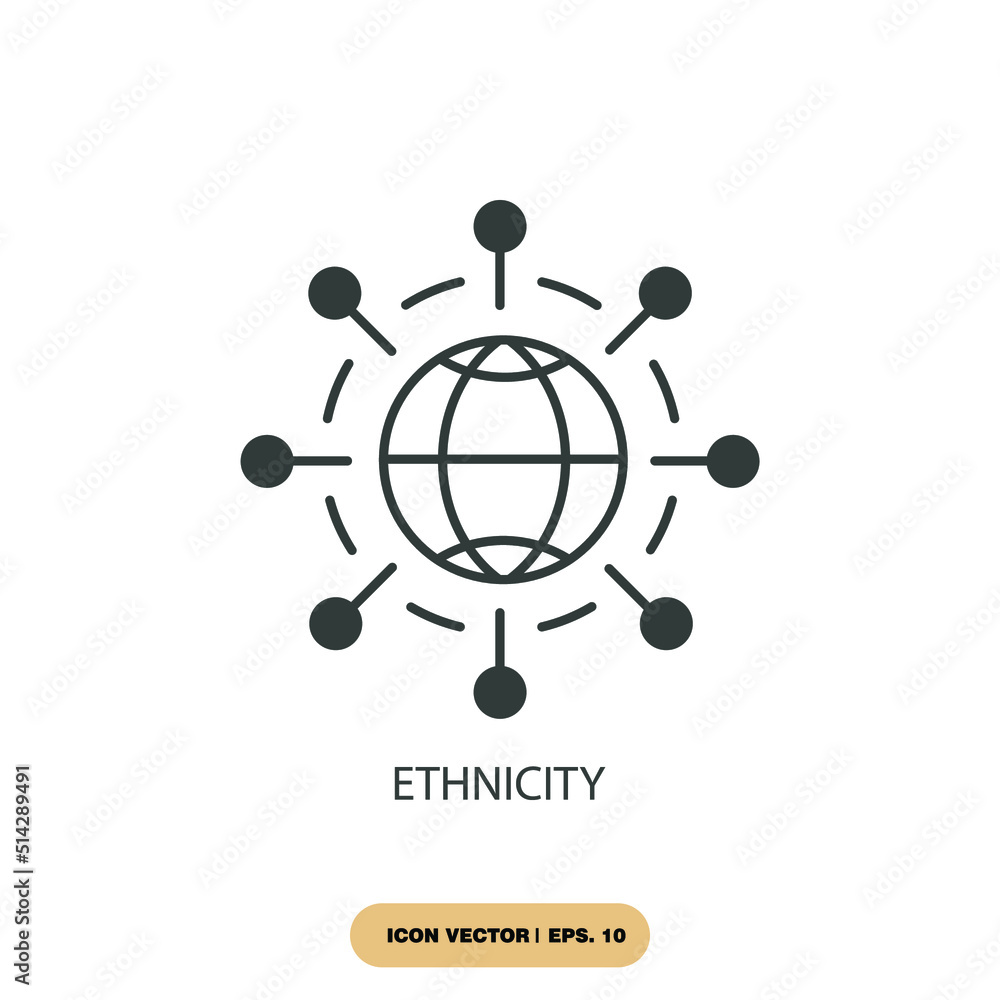 ETHNICITY

ICON VECTOR | EPS. 10

Adobe Stock | #514289491