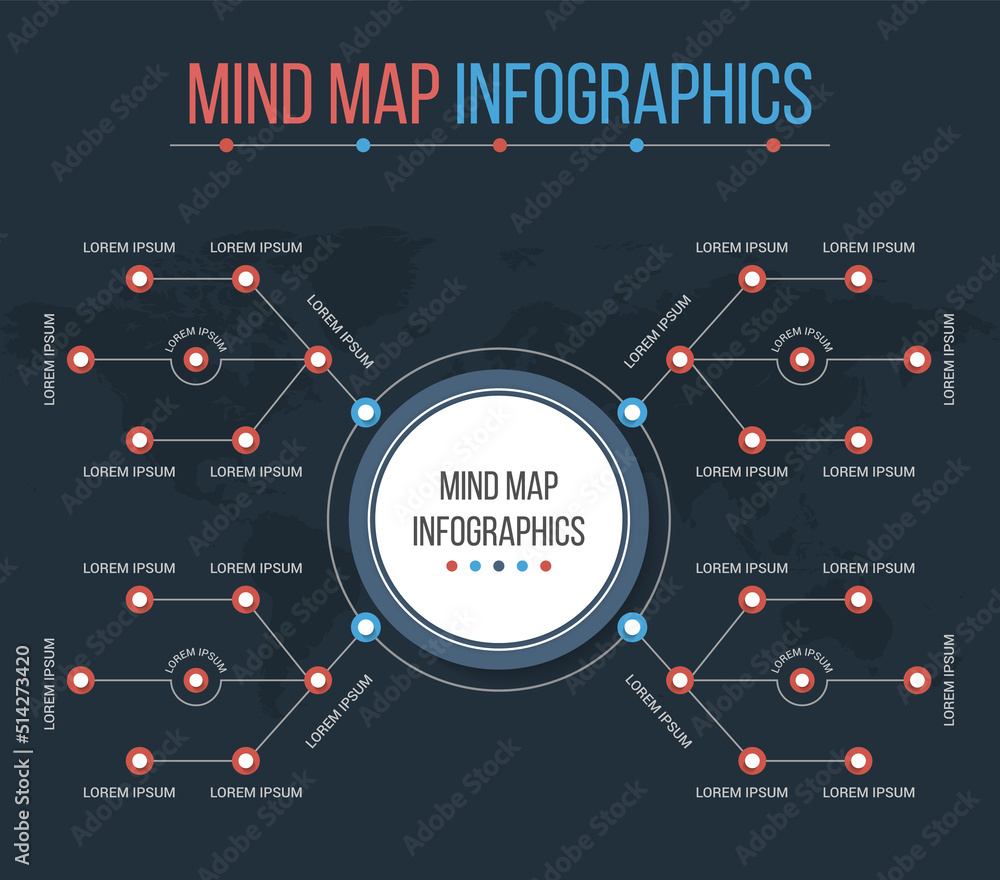 MIND MAP INFOGRAPHICS

LOREM IPSUM LOREM IPSUM
LOREM IPSUM
LOREM IPSUM
LOREM IPSUM
LOREM IPSUM LOREM IPSUM

LOREM IPSUM LOREM IPSUM
LOREM IPSUM
LOREM IPSUM
LOREM IPSUM
LOREM IPSUM LOREM IPSUM

MIND MAP INFOGRAPHICS

LOREM IPSUM LOREM IPSUM
LOREM IPSUM
LOREM IPSUM
LOREM IPSUM
LOREM IPSUM LOREM IPSUM

LOREM IPSUM LOREM IPSUM
LOREM IPSUM
LOREM IPSUM
LOREM IPSUM
LOREM IPSUM LOREM IPSUM

Adobe Stock | #514273420