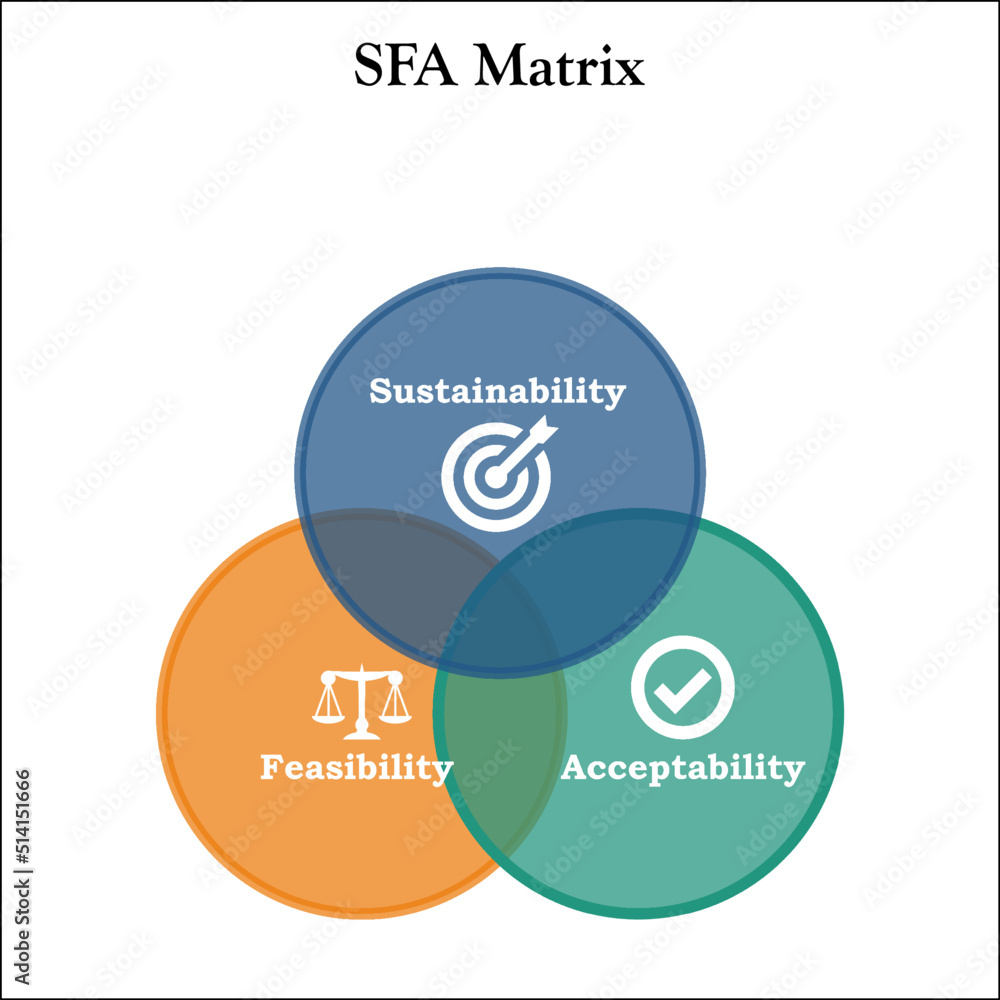 SFA Matrix

Sustainability

Feasibility

Acceptability

Adobe Stock | #514151666