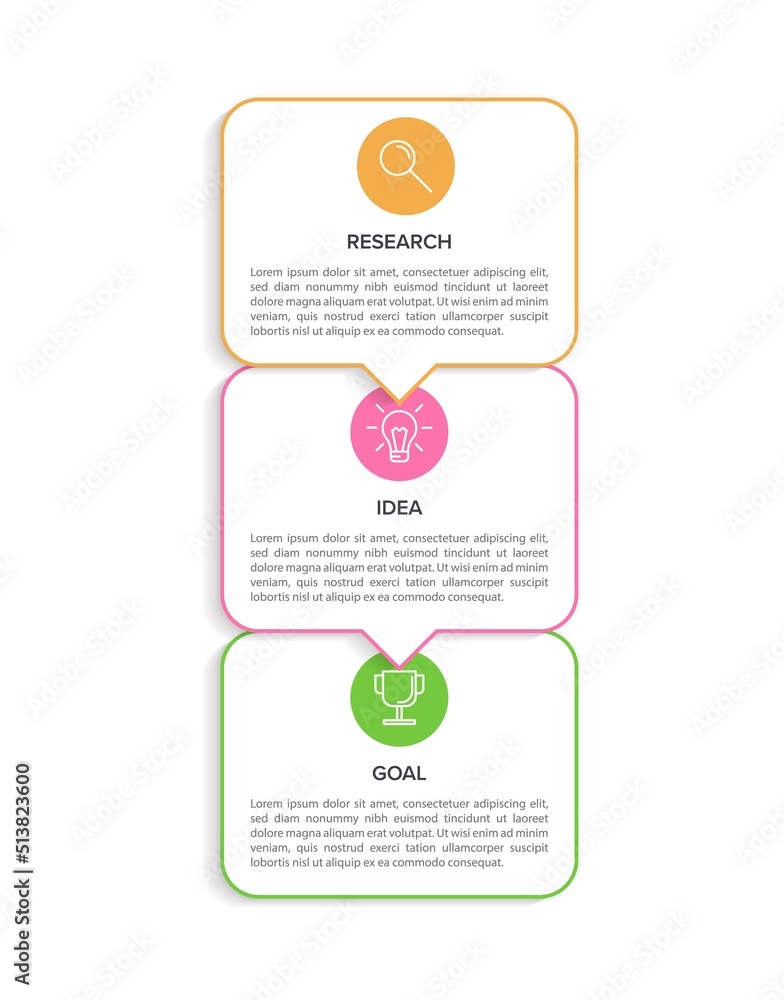 RESEARCH

Lorem ipsum dolor sit amet, consectetuer adipiscing elit, sed diam nonummy nibh euismod tincidunt ut laoreet dolore magna aliquam erat volutpat. Ut wisi enim ad minim veniam, quis nostrud exerci tation ullamcorper suscipit lobortis nisl ut aliquip ex ea commodo consequat.

IDEA

Lorem ipsum dolor sit amet, consectetuer adipiscing elit, sed diam nonummy nibh euismod tincidunt ut laoreet dolore magna aliquam erat volutpat. Ut wisi enim ad minim veniam, quis nostrud exerci tation ullamcorper suscipit lobortis nisl ut aliquip ex ea commodo consequat.

GOAL

Lorem ipsum dolor sit amet, consectetuer adipiscing elit, sed diam nonummy nibh euismod tincidunt ut laoreet dolore magna aliquam erat volutpat. Ut wisi enim ad minim veniam, quis nostrud exerci tation ullamcorper suscipit lobortis nisl ut aliquip ex ea commodo consequat.

Adobe Stock | #513823600