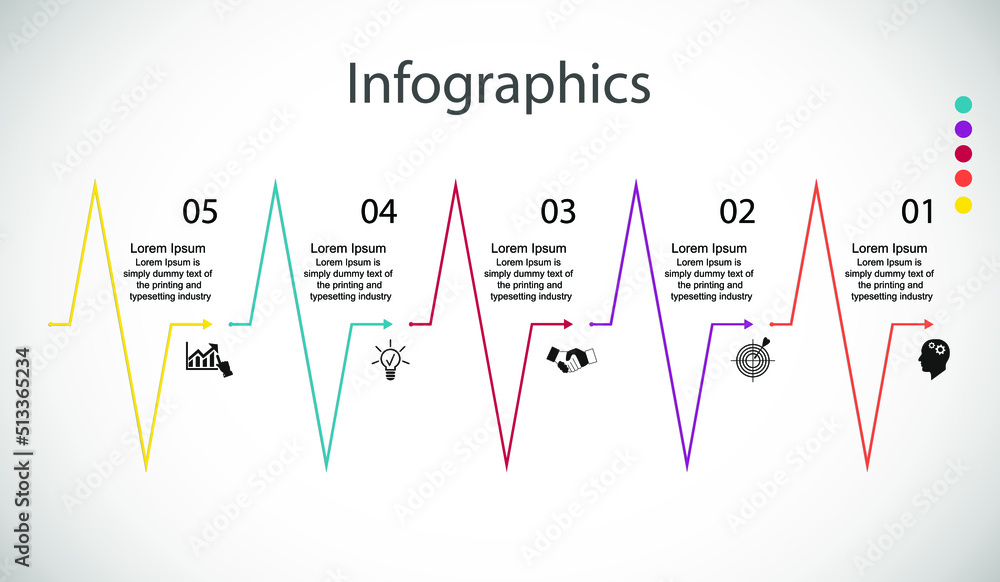 Infographics

05
Lorem Ipsum
Lorem Ipsum is simply dummy text of the printing and typesetting industry

04
Lorem Ipsum
Lorem Ipsum is simply dummy text of the printing and typesetting industry

03
Lorem Ipsum
Lorem Ipsum is simply dummy text of the printing and typesetting industry

02
Lorem Ipsum
Lorem Ipsum is simply dummy text of the printing and typesetting industry

01
Lorem Ipsum
Lorem Ipsum is simply dummy text of the printing and typesetting industry

Adobe Stock | #513365234