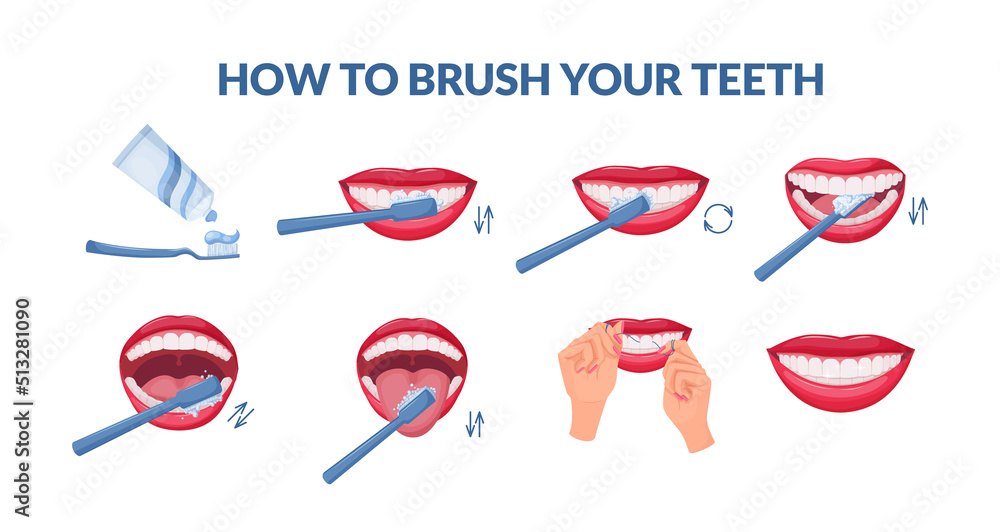 HOW TO BRUSH YOUR TEETH

Adobe Stock | #513281090