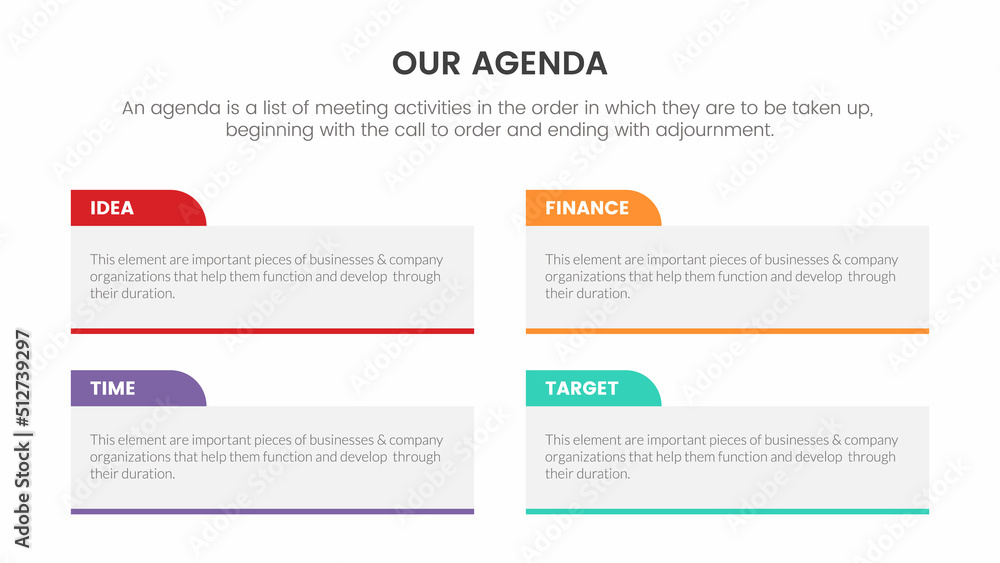 OUR AGENDA

An agenda is a list of meeting activities in the order in which they are to be taken up, beginning with the call to order and ending with adjournment.

IDEA

This element are important pieces of businesses & company organizations that help them function and develop through their duration.

FINANCE

This element are important pieces of businesses & company organizations that help them function and develop through their duration.

TIME

This element are important pieces of businesses & company organizations that help them function and develop through their duration.

TARGET

This element are important pieces of businesses & company organizations that help them function and develop through their duration.

Adobe Stock | #512739297