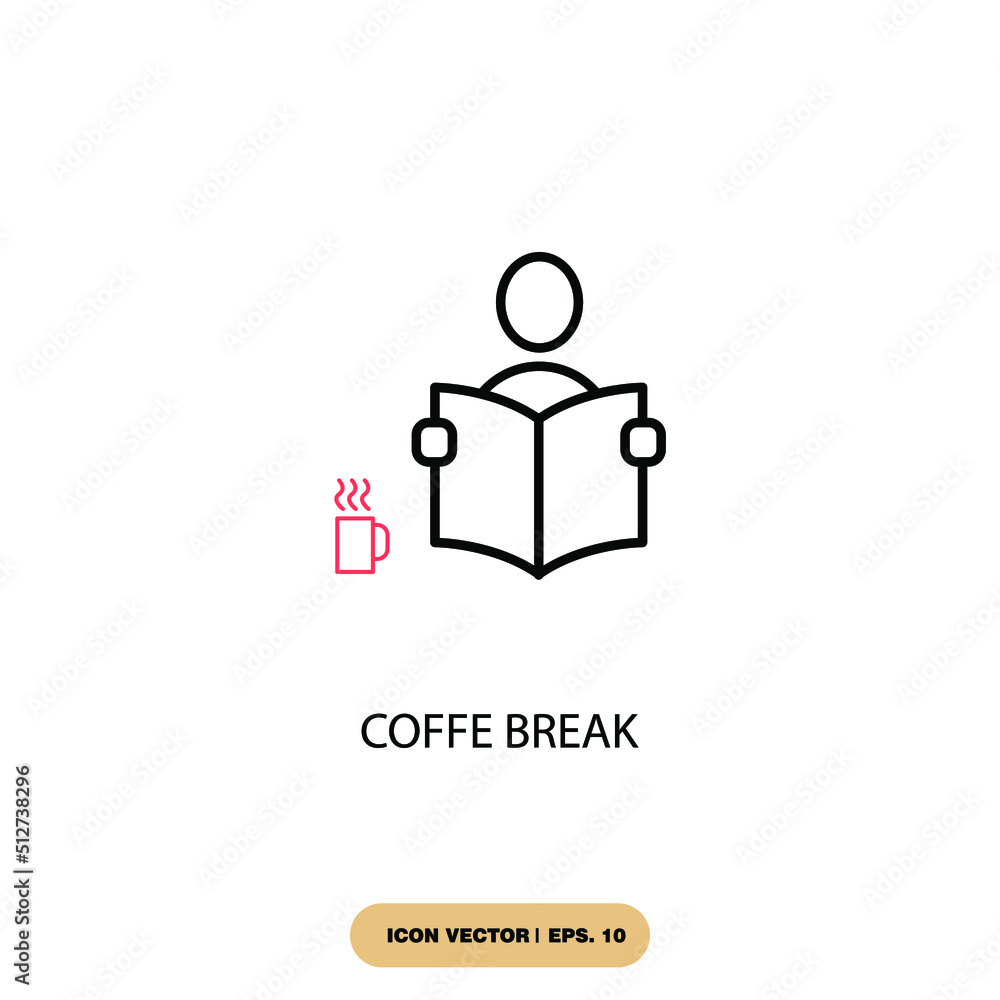 COFFE BREAK

ICON VECTOR | EPS. 10

Adobe Stock | #512738296