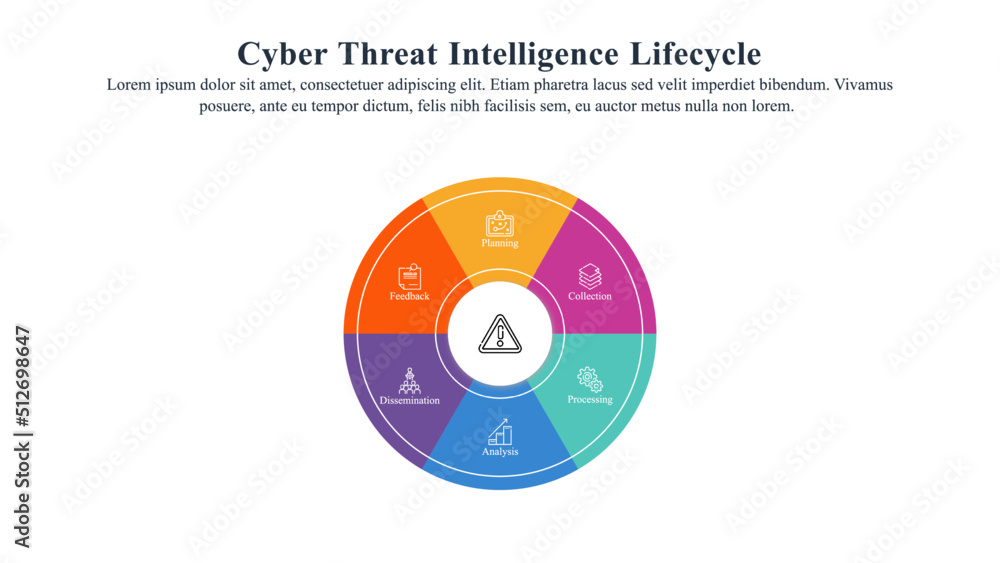 Cyber Threat Intelligence Lifecycle

Lorem ipsum dolor sit amet, consectetuer adipiscing elit. Etiam pharetra lacus sed velit imperdiet bibendum. Vivamus posuere, ante eu tempor dictum, felis nibh facilisis sem, eu auctor metus nulla non lorem.

Planning

Collection

Processing

Analysis

Dissemination

Feedback

Adobe Stock | #512698647