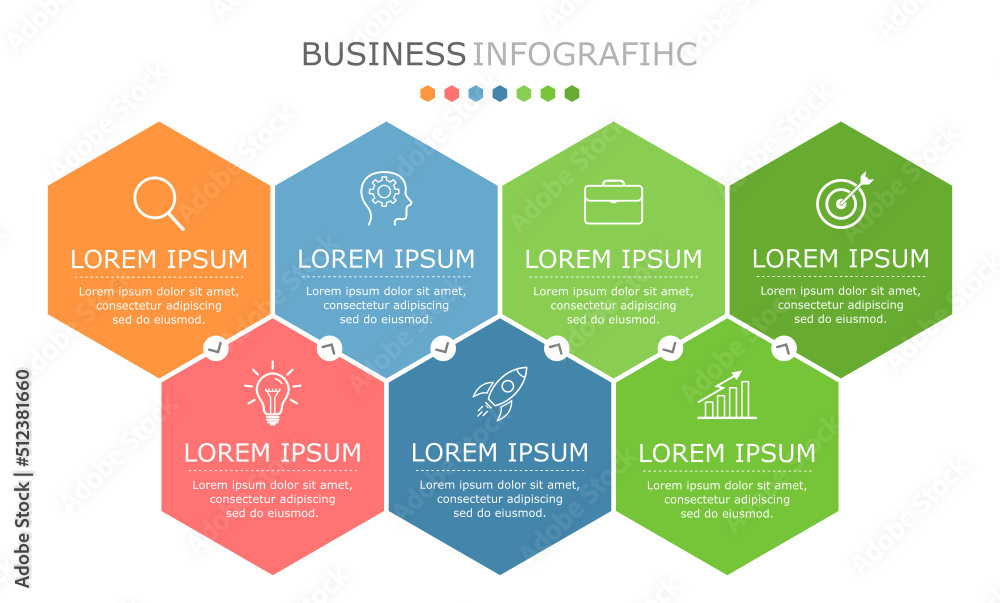 BUSINESS INFOGRAFIHC

LOREM IPSUM
Lorem ipsum dolor sit amet, consectetur adipiscing sed do eiusmod.

LOREM IPSUM
Lorem ipsum dolor sit amet, consectetur adipiscing sed do eiusmod.

LOREM IPSUM
Lorem ipsum dolor sit amet, consectetur adipiscing sed do eiusmod.

LOREM IPSUM
Lorem ipsum dolor sit amet, consectetur adipiscing sed do eiusmod.

LOREM IPSUM
Lorem ipsum dolor sit amet, consectetur adipiscing sed do eiusmod.

LOREM IPSUM
Lorem ipsum dolor sit amet, consectetur adipiscing sed do eiusmod.

LOREM IPSUM
Lorem ipsum dolor sit amet, consectetur adipiscing sed do eiusmod.

Adobe Stock | #512381660