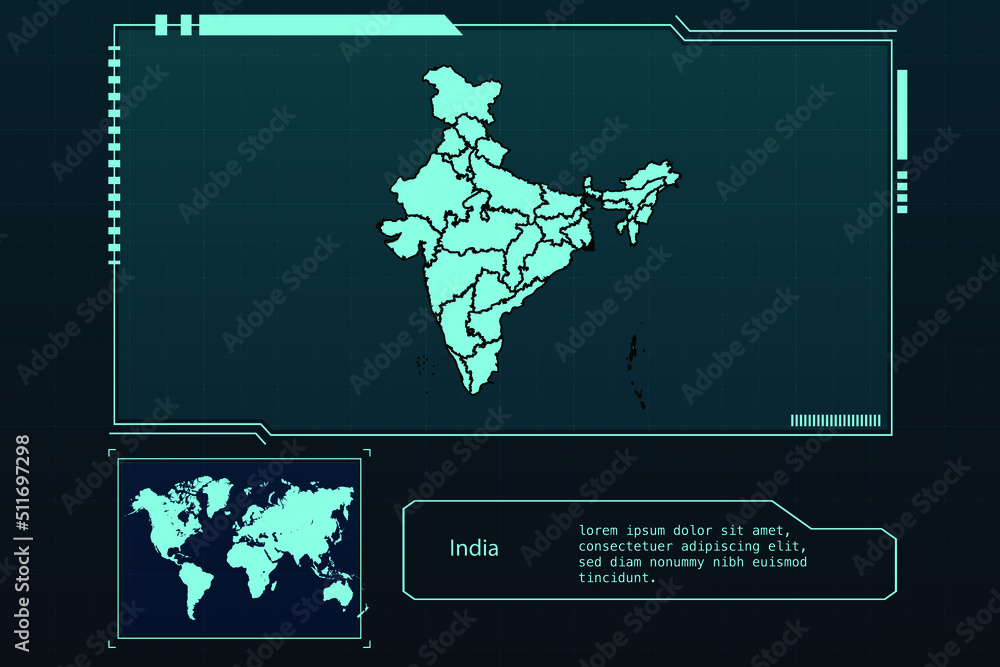 India

lorem ipsum dolor sit amet, consectetuer adipiscing elit, sed diam nonummy nibh euismod tincidunt.

Adobe Stock | #511697298