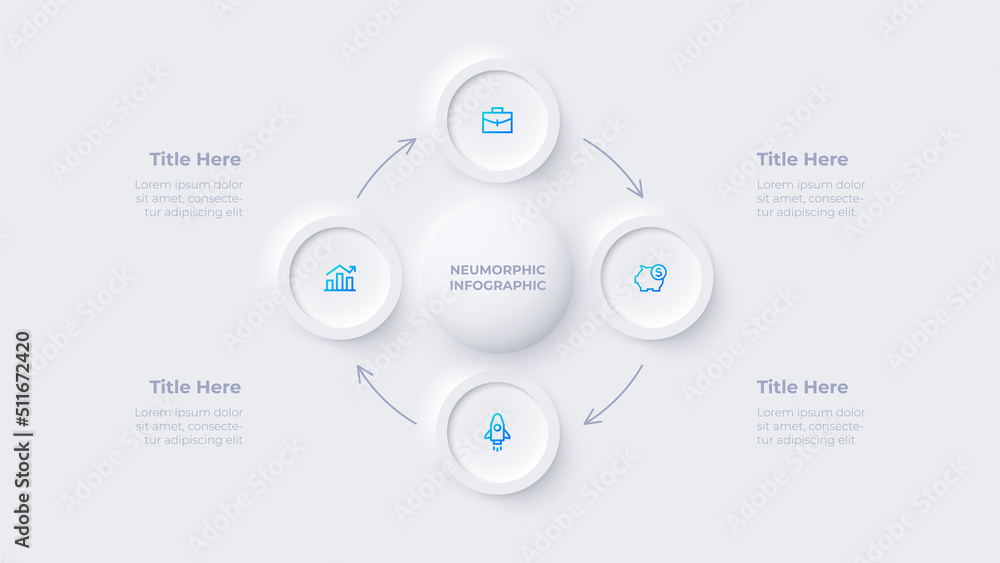 Title Here
Lorem ipsum dolor sit amet, consectetur adipiscing elit

Title Here
Lorem ipsum dolor sit amet, consectetur adipiscing elit

NEUMORPHIC INFOGRAPHIC

Title Here
Lorem ipsum dolor sit amet, consectetur adipiscing elit

Title Here
Lorem ipsum dolor sit amet, consectetur adipiscing elit

Adobe Stock | #511672420