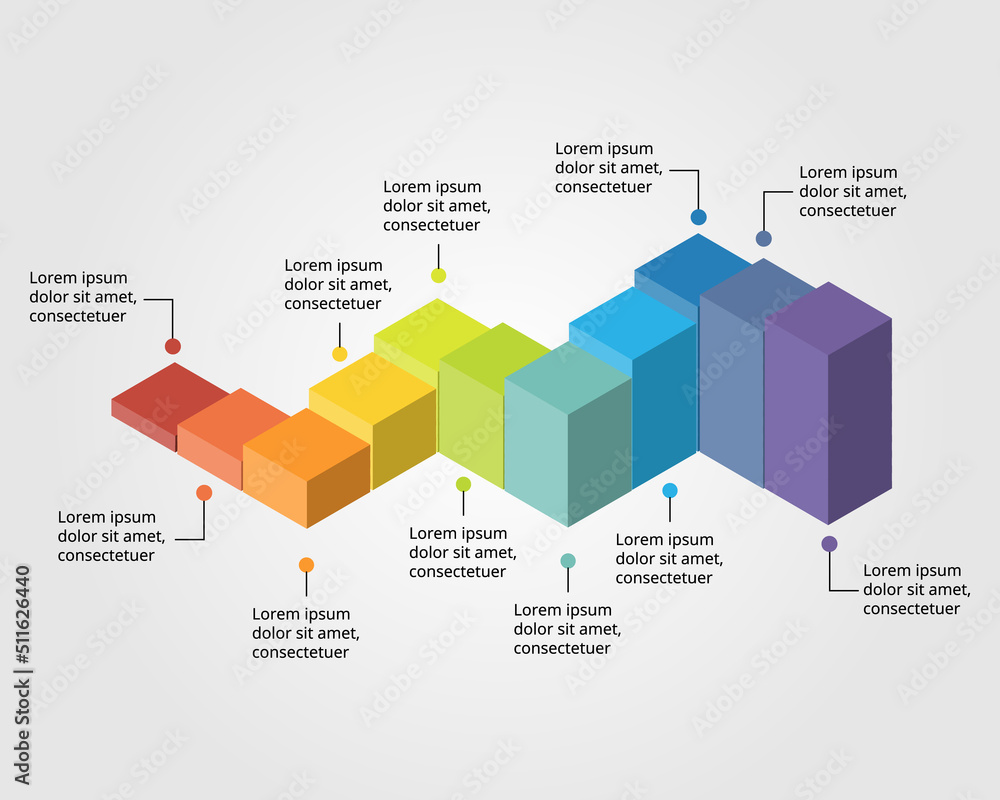 Lorem ipsum dolor sit amet, consectetuer

Lorem ipsum dolor sit amet, consectetuer

Lorem ipsum dolor sit amet, consectetuer

Lorem ipsum dolor sit amet, consectetuer

Lorem ipsum dolor sit amet, consectetuer

Lorem ipsum dolor sit amet, consectetuer

Lorem ipsum dolor sit amet, consectetuer

Lorem ipsum dolor sit amet, consectetuer

Lorem ipsum dolor sit amet, consectetuer

Lorem ipsum dolor sit amet, consectetuer

Lorem ipsum dolor sit amet, consectetuer

Adobe Stock | #511626440