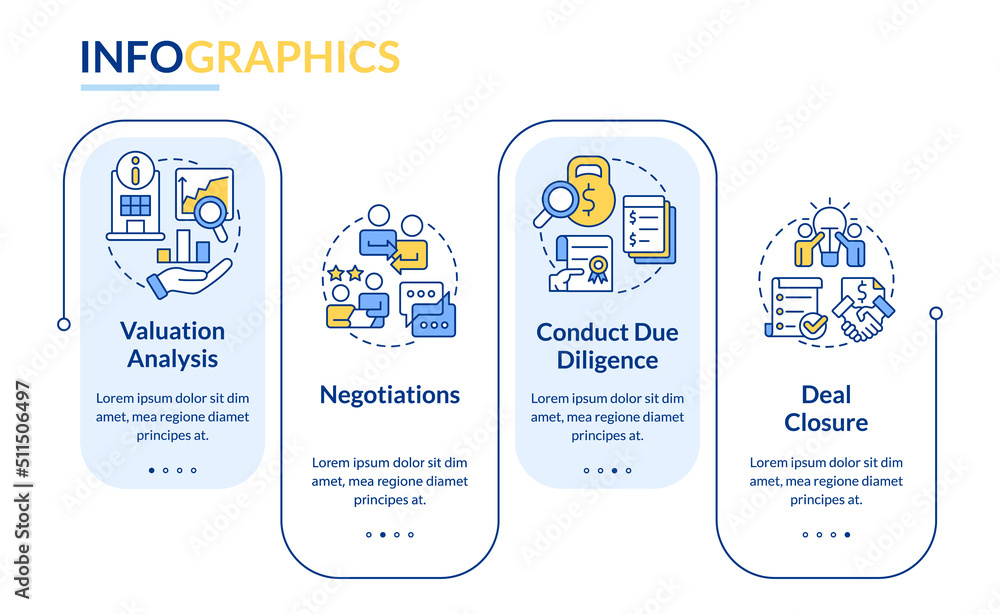 INFOGRAPHICS

Valuation Analysis

Lorem ipsum dolor sit dim amet, mea regione diamet principes at.

Negotiations

Lorem ipsum dolor sit dim amet, mea regione diamet principes at.

Conduct Due Diligence

Lorem ipsum dolor sit dim amet, mea regione diamet principes at.

Deal Closure

Lorem ipsum dolor sit dim amet, mea regione diamet principes at.

Adobe Stock | #511506497