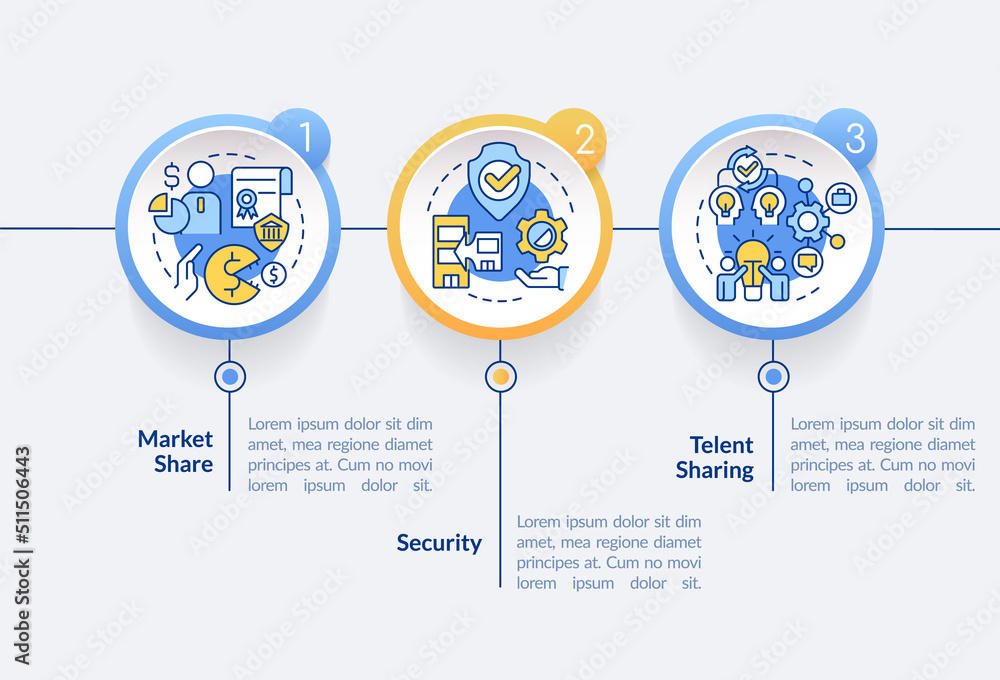 1

2

3

Market Share

Lorem ipsum dolor sit dim amet, mea regione diamet principes at. Cum no movi lorem ipsum dolor sit.

Security

Lorem ipsum dolor sit dim amet, mea regione diamet principes at. Cum no movi lorem ipsum dolor sit.

Telent Sharing

Lorem ipsum dolor sit dim amet, mea regione diamet principes at. Cum no movi lorem ipsum dolor sit.

Adobe Stock | #511506443