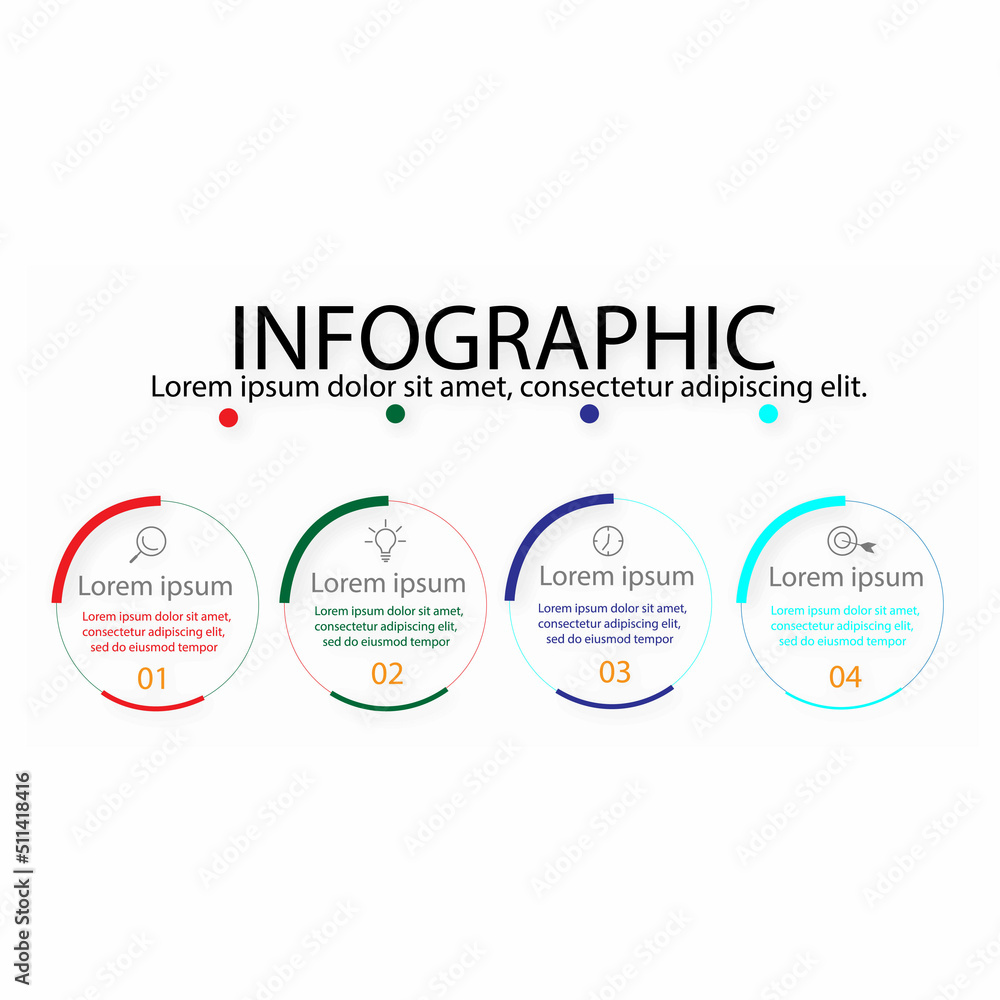 INFOGRAPHIC
Lorem ipsum dolor sit amet, consectetur adipiscing elit.

Lorem ipsum
Lorem ipsum dolor sit amet, consectetur adipiscing elit, sed do eiusmod tempor
01

Lorem ipsum
Lorem ipsum dolor sit amet, consectetur adipiscing elit, sed do eiusmod tempor
02

Lorem ipsum
Lorem ipsum dolor sit amet, consectetur adipiscing elit, sed do eiusmod tempor
03

Lorem ipsum
Lorem ipsum dolor sit amet, consectetur adipiscing elit, sed do eiusmod tempor
04

Adobe Stock | #511418416